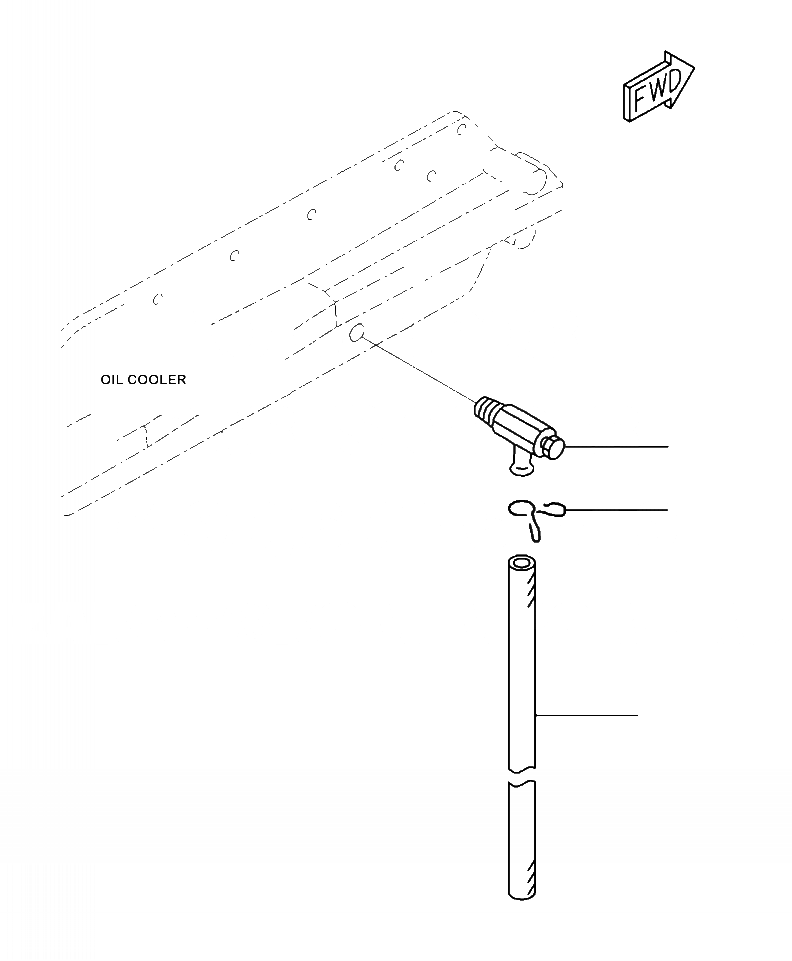 FWD

OIL COOLER