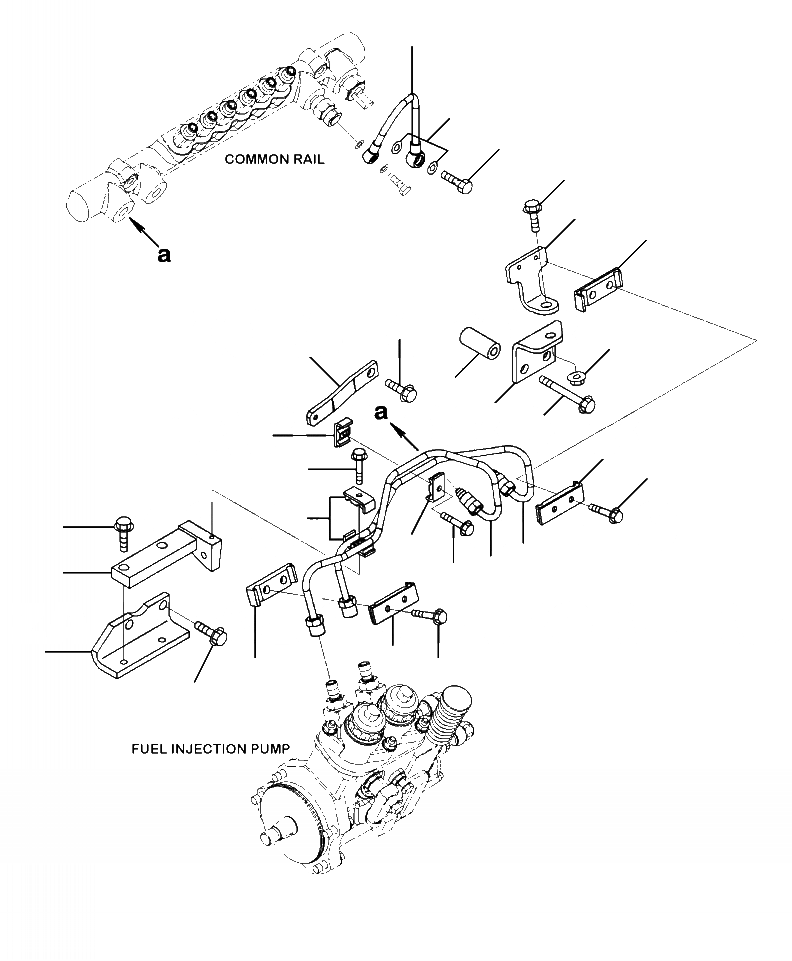 COMMON RAIL

a

a

FUEL INJECTION PUMP