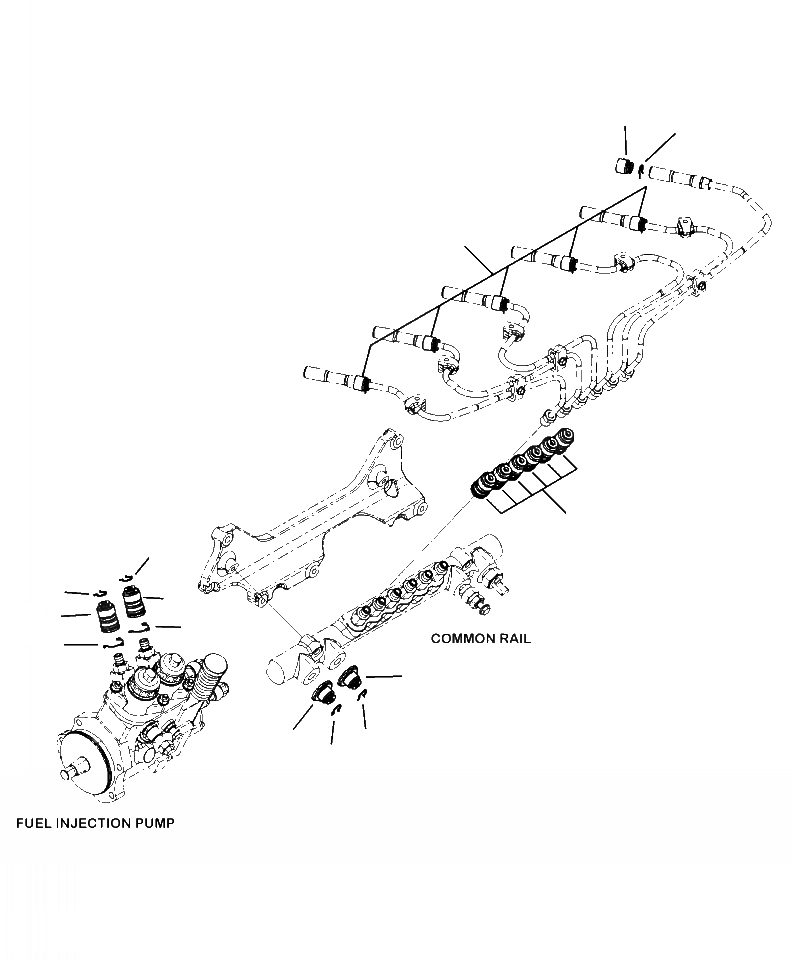 COMMON RAIL

FUEL INJECTION PUMP