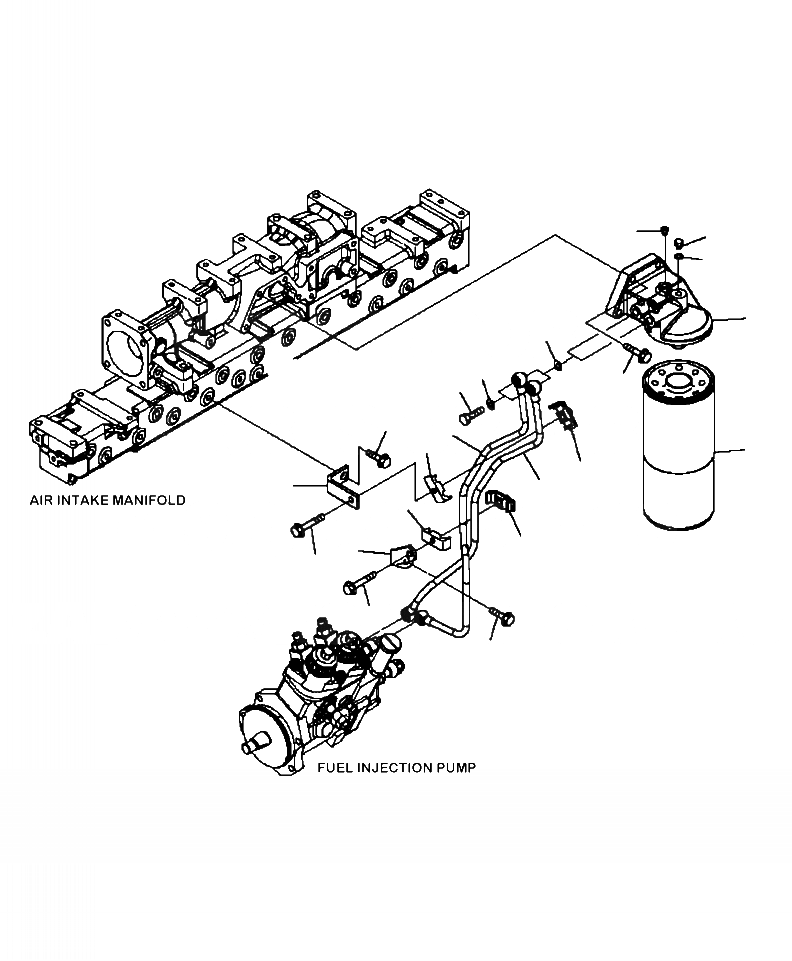 AIR INTAKE MANIFOLD

FUEL INJECTION PUMP