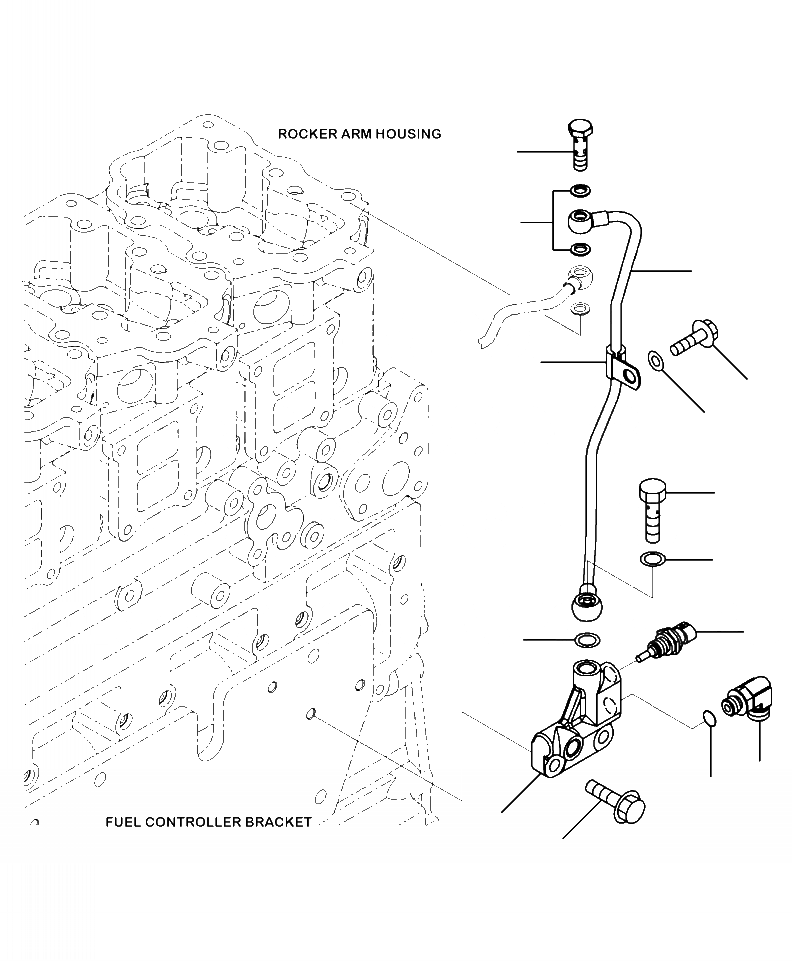 ROCKER ARM HOUSING

FUEL CONTROLLER BRACKET