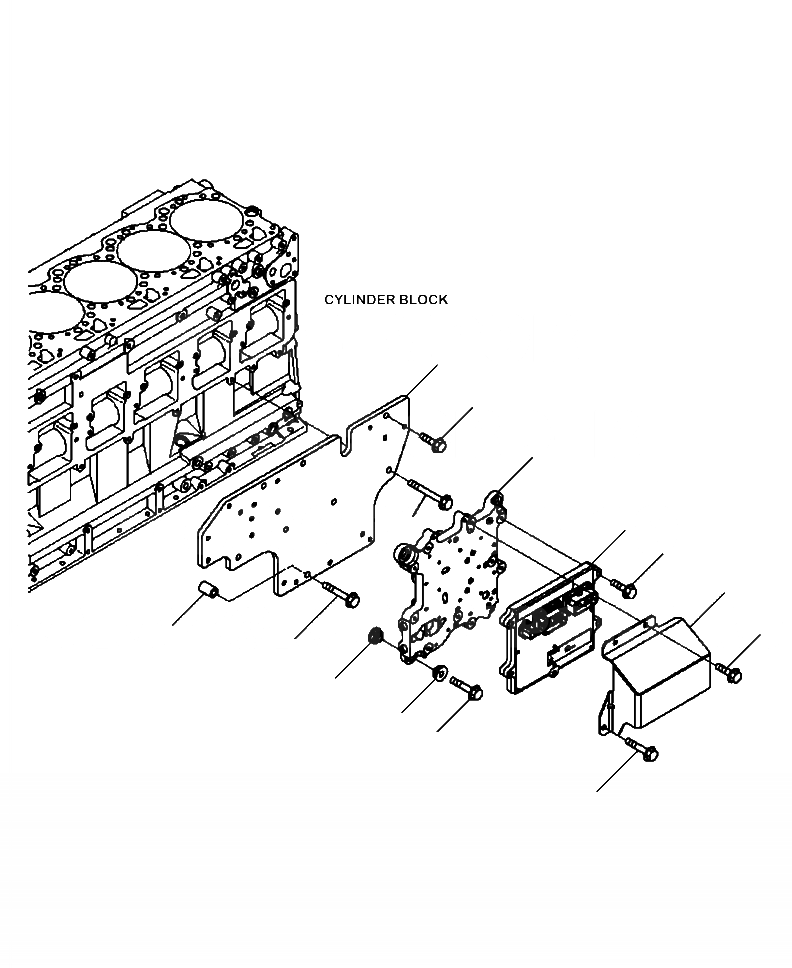 CYLINDER BLOCK