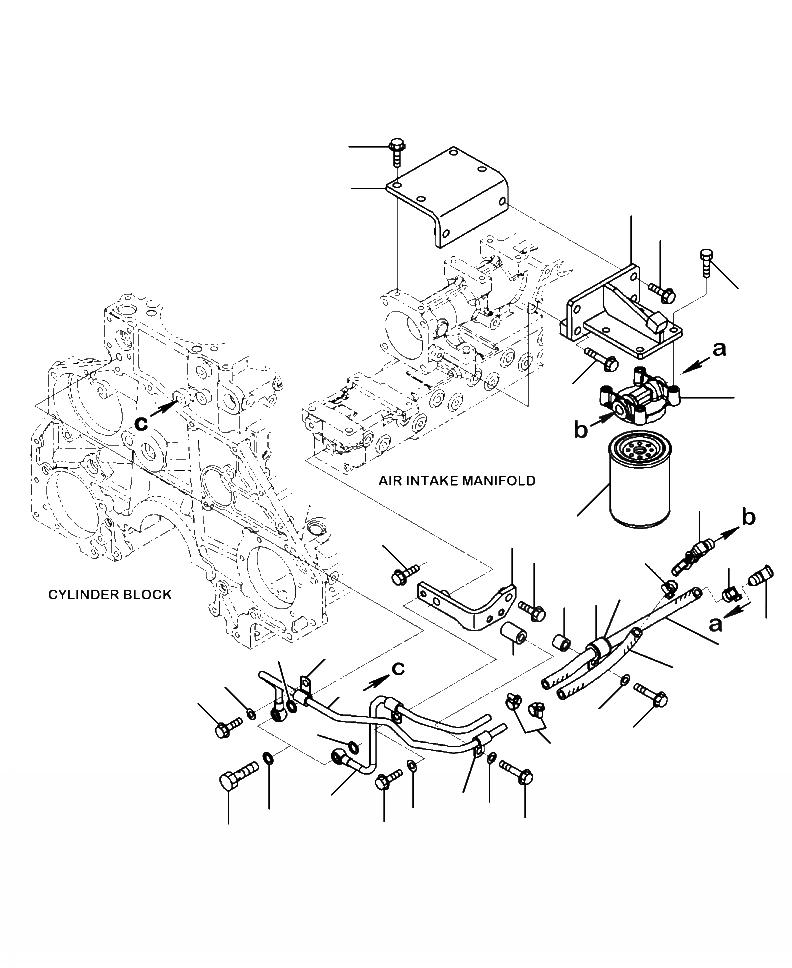 a

c

b

AIR INTAKE MANIFOLD

b

CYLINDER BLOCK

a

c