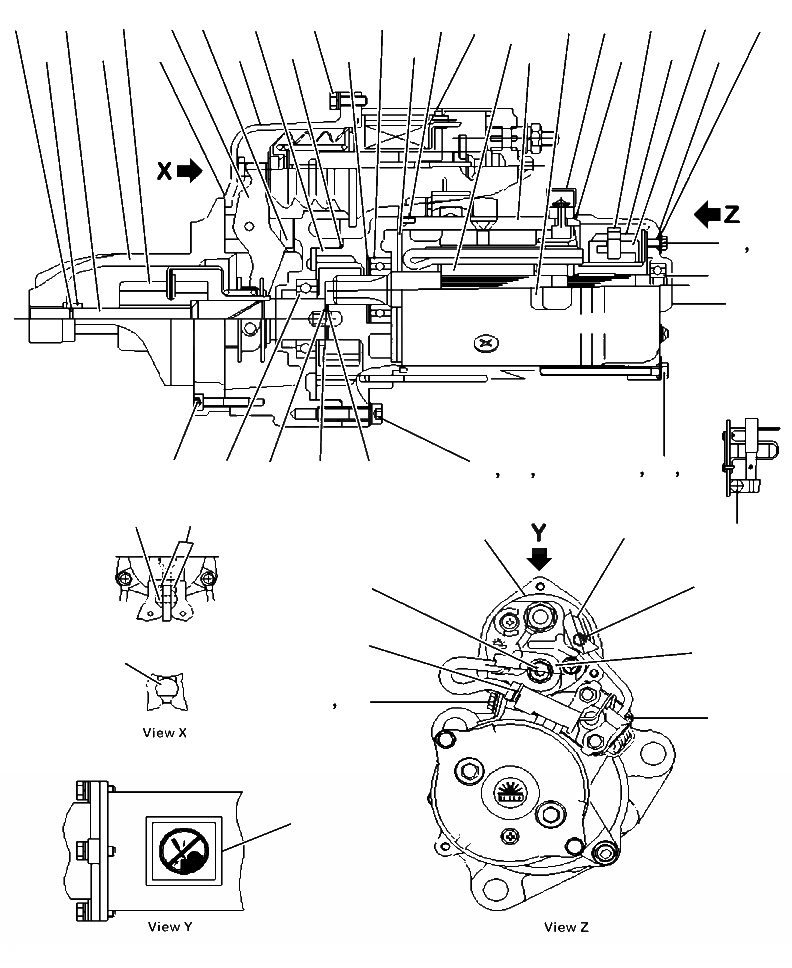 X
Z
,
, , , ,
Y
,
View X
View Y
View Z