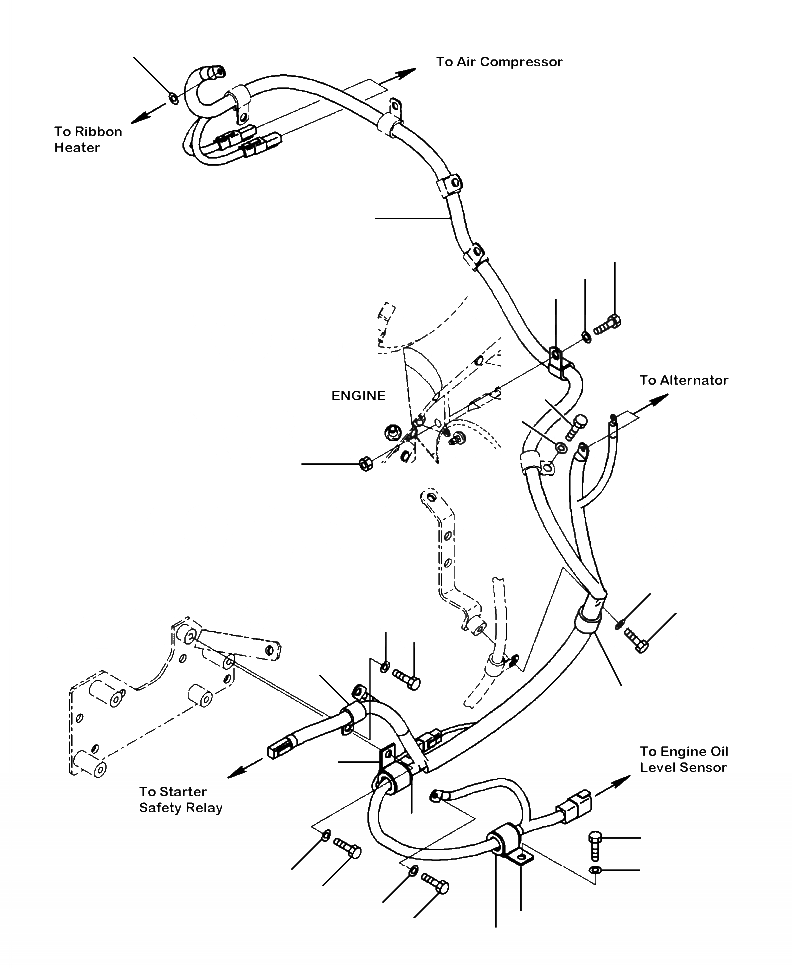 To Air Compressor

To Ribbon Heater

ENGINE

To Alternator

To Starter Safety Relay

To Engine Oil Level Sensor