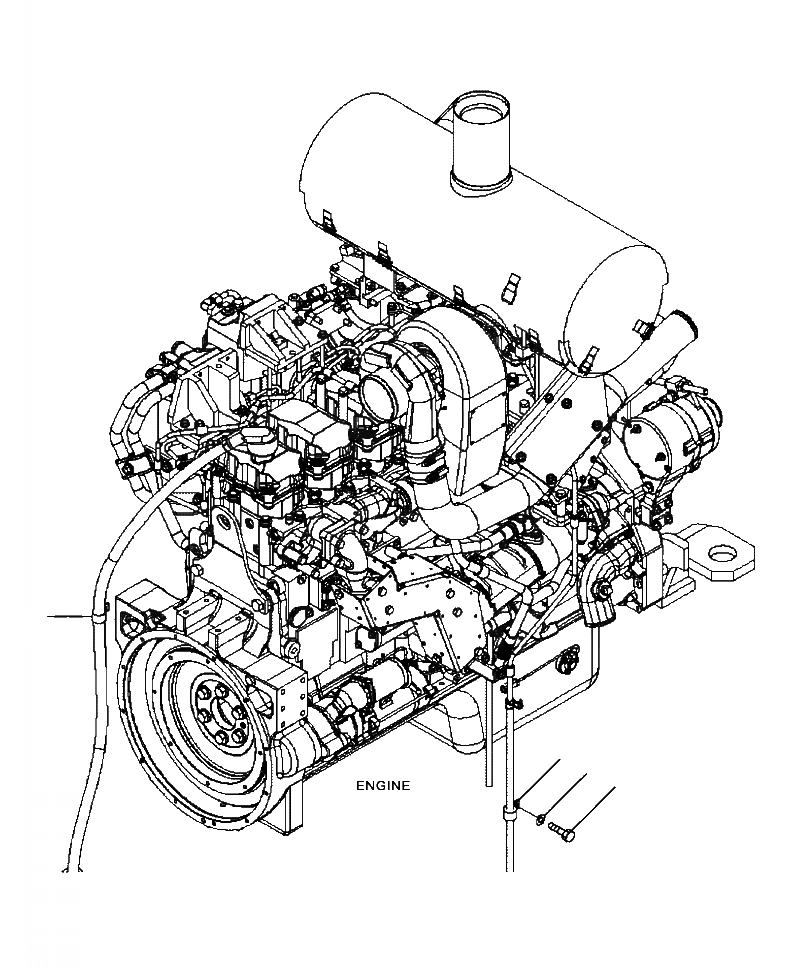 ENGINE