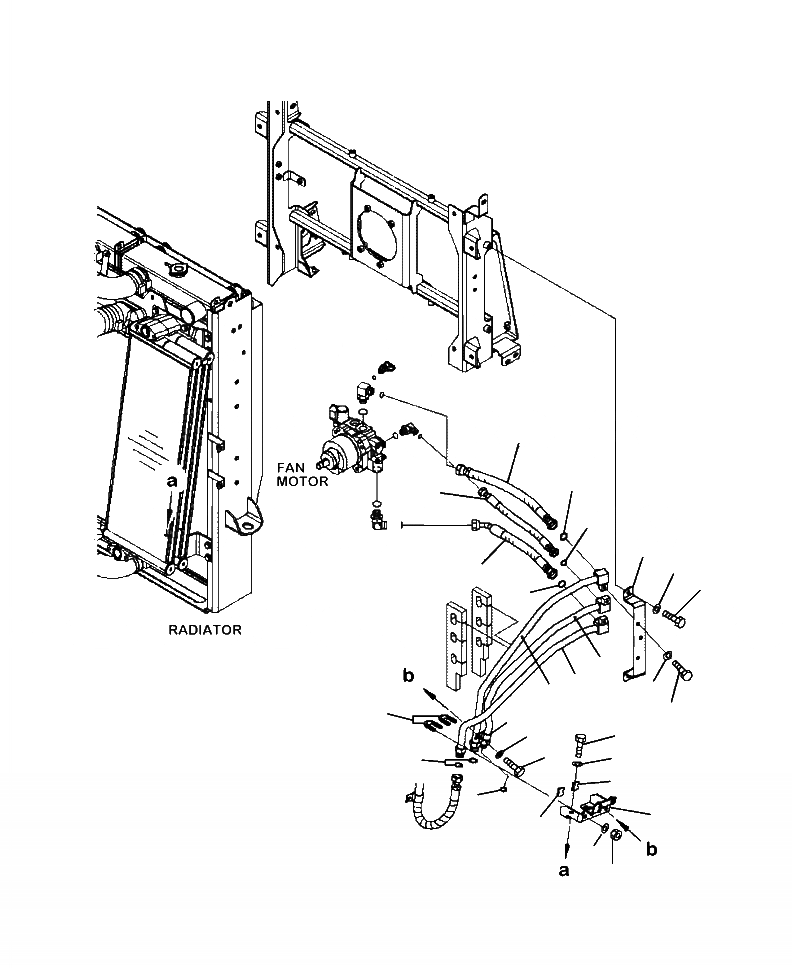 FAN MOTOR

a

RADIATOR

b

b

a