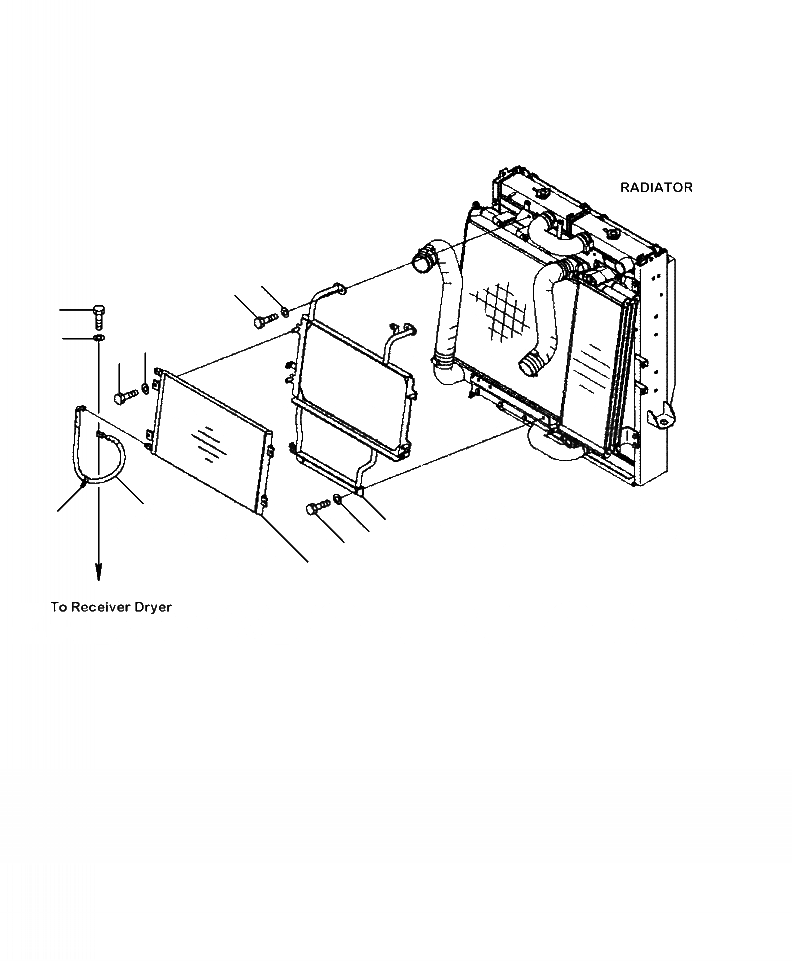 RADIATOR

To Receiver Dryer