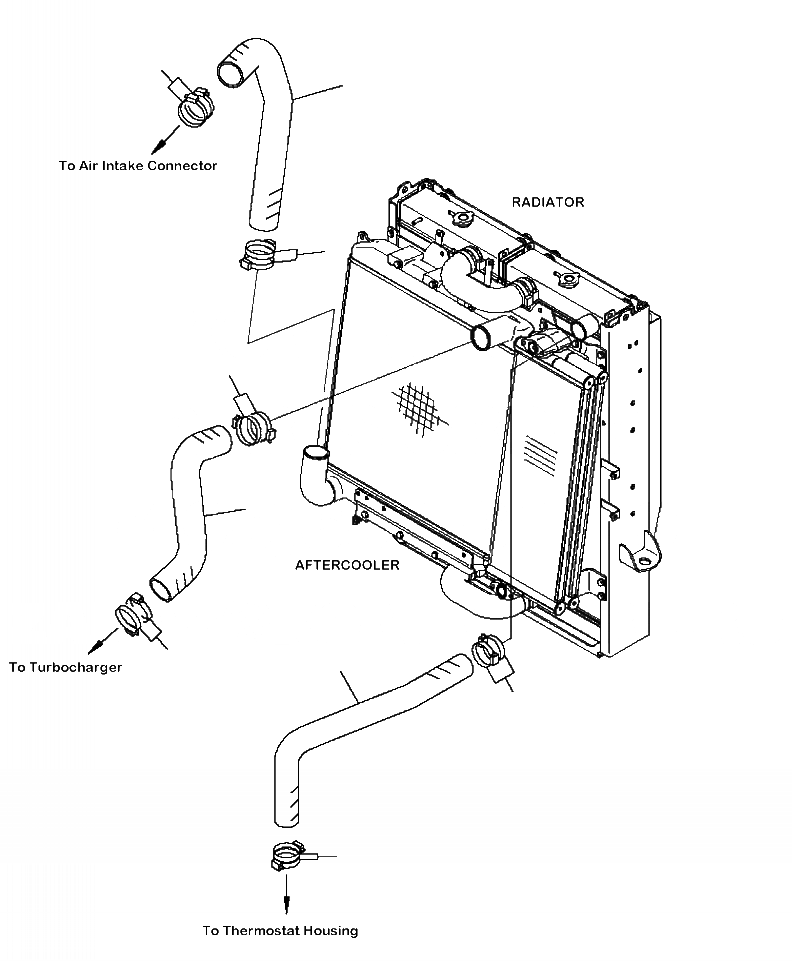 To Air Intake Connector

RADIATOR

AFTERCOOLER

To Turbocharger

To Thermostat Housing