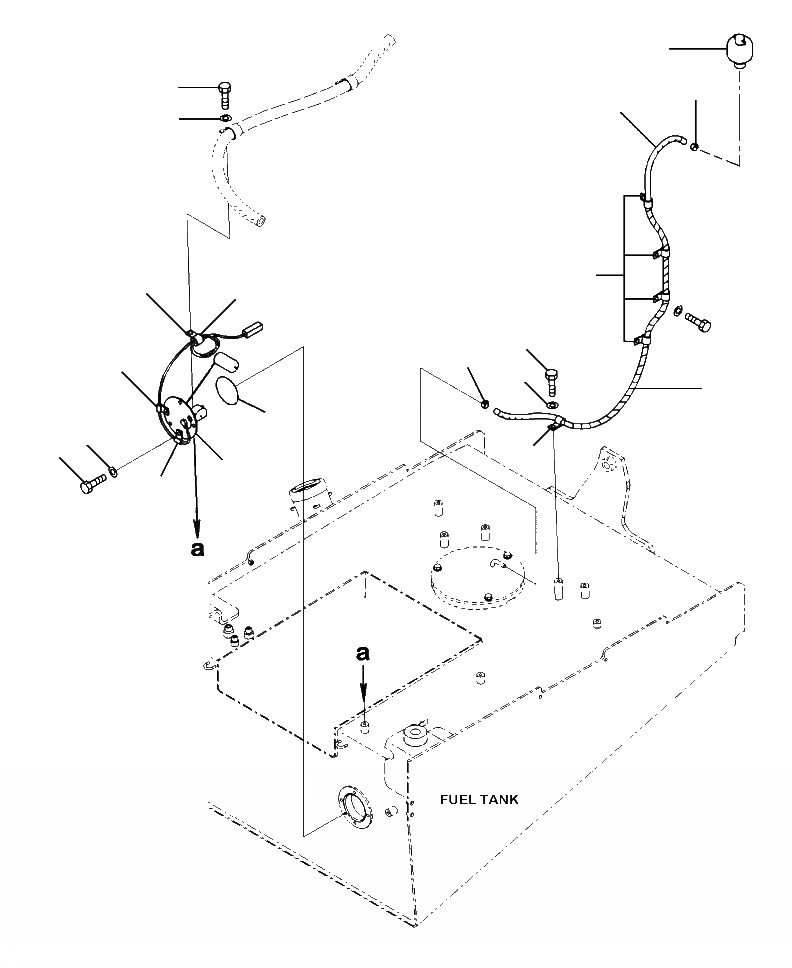 a

a

FUEL TANK