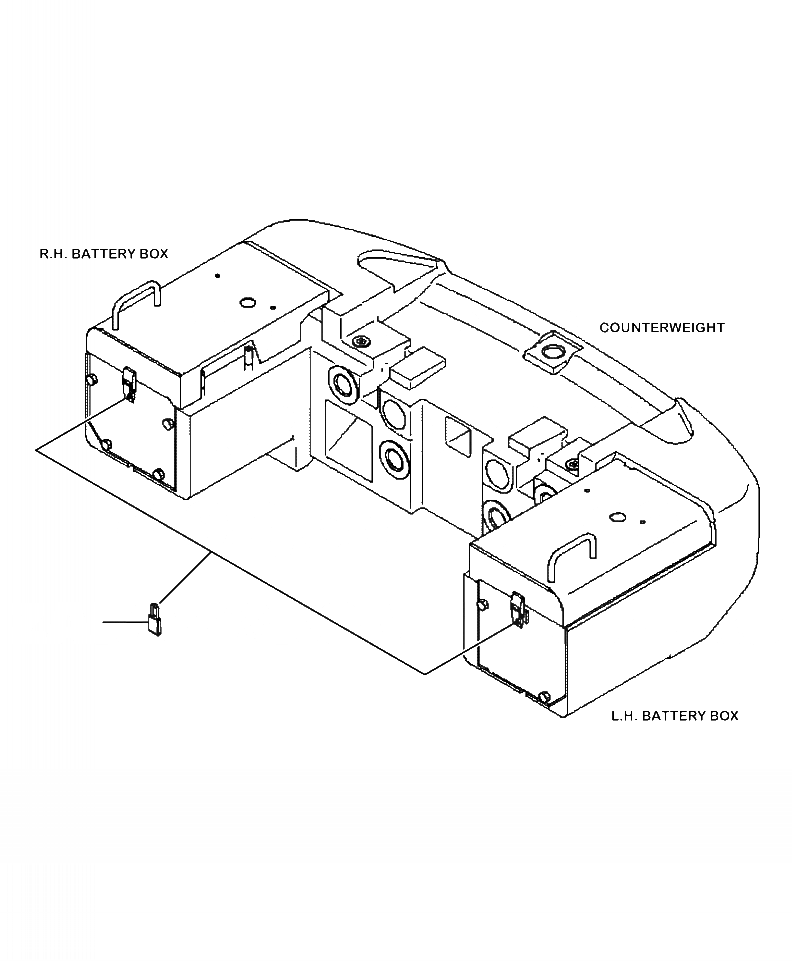 R.H. BATTERY BOX

COUNTERWEIGHT

L.H. BATTERY BOX