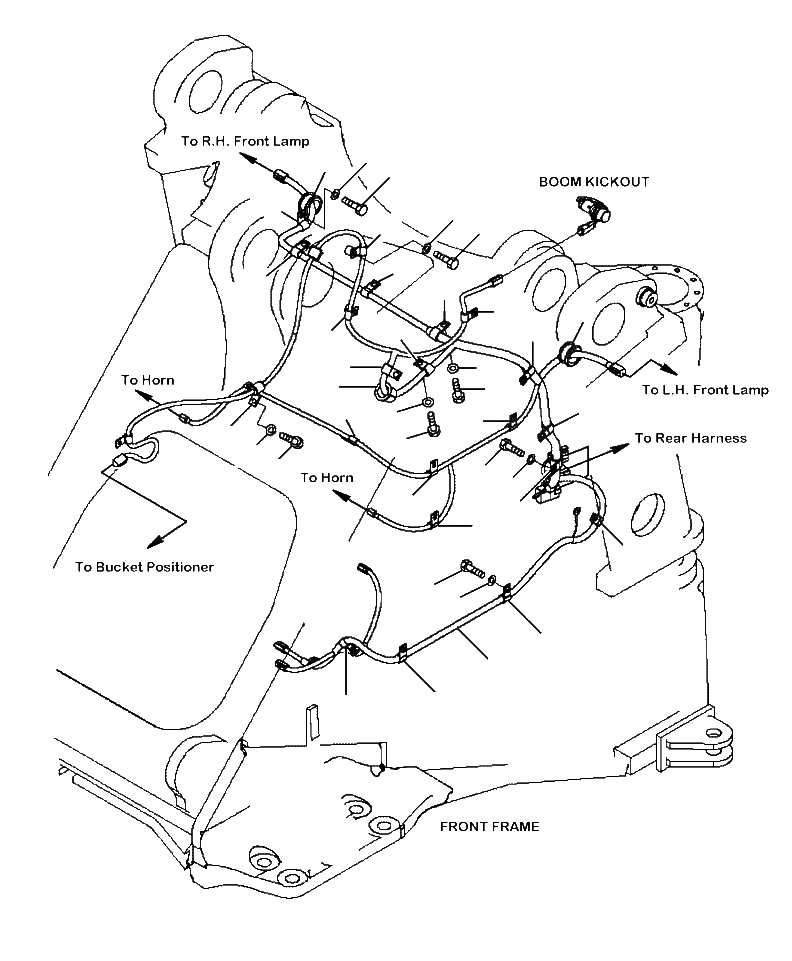 To R.H. Front Lamp

BOOM KICKOUT

To Horn

To L.H. Front Lamp

To Rear Harness

To Horn

To Bucket Positioner

FRONT FRAME