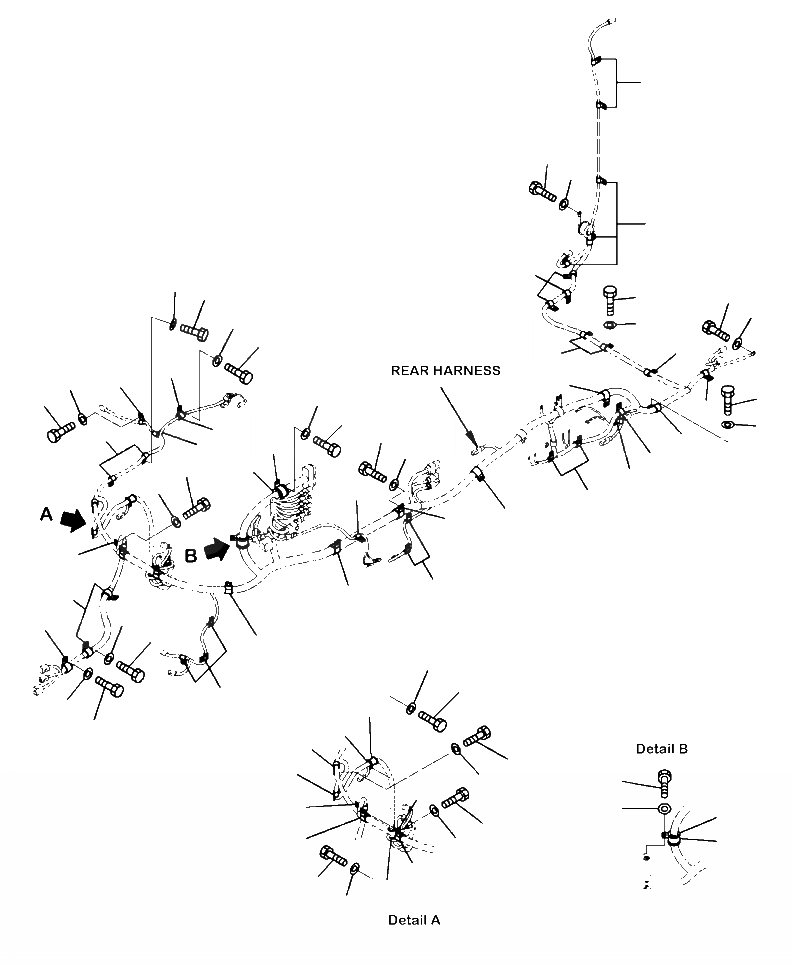 REAR HARNESS

A

B

Detail B

Detail A