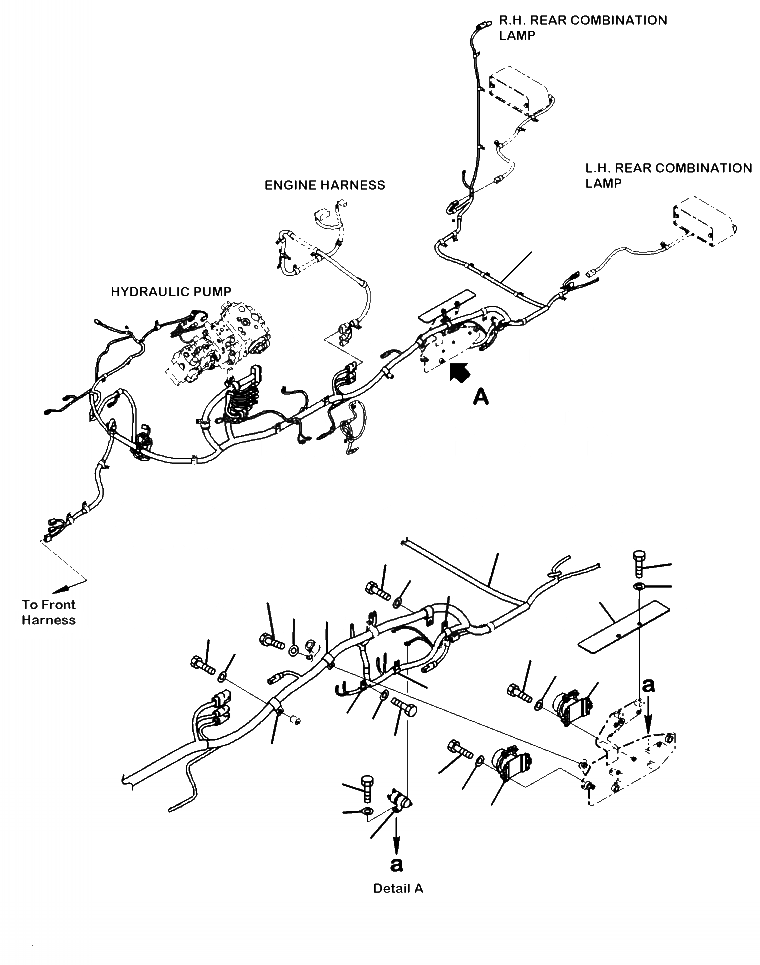 R.H. REAR COMBINATION LAMP

L.H. REAR COMBINATION LAMP

ENGINE HARNESS

HYDRAULIC PUMP

A

To Front Harness

a

a

Detail A