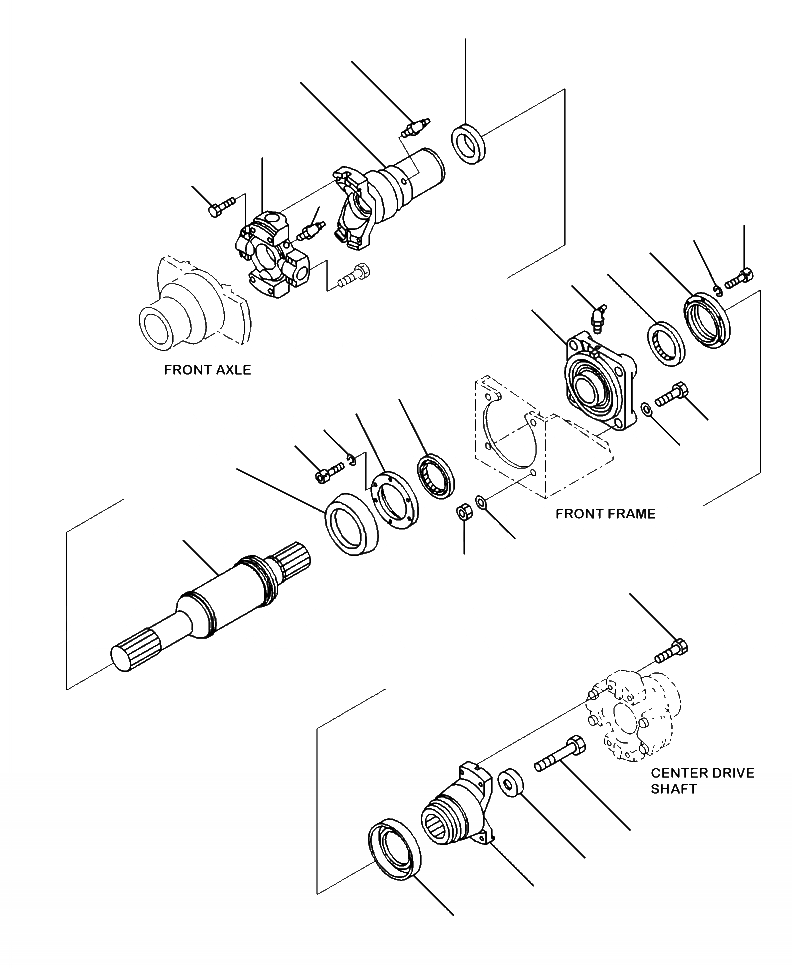 FRONT AXLE

FRONT FRAME

CENTER DRIVE SHAFT