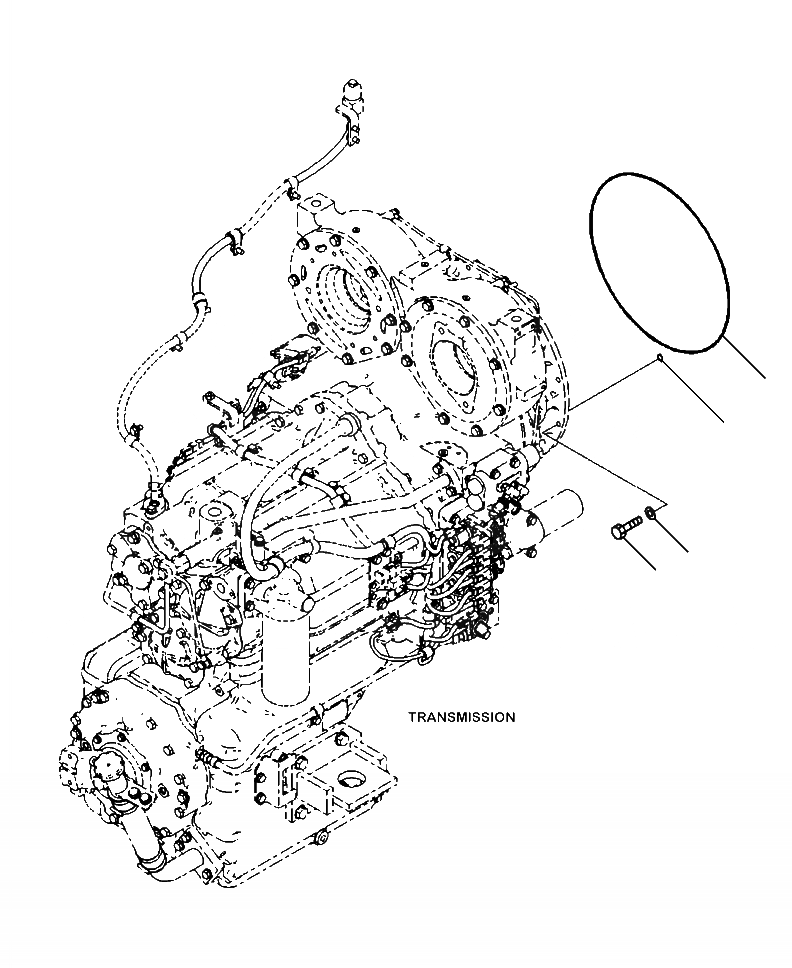 TRANSMISSION