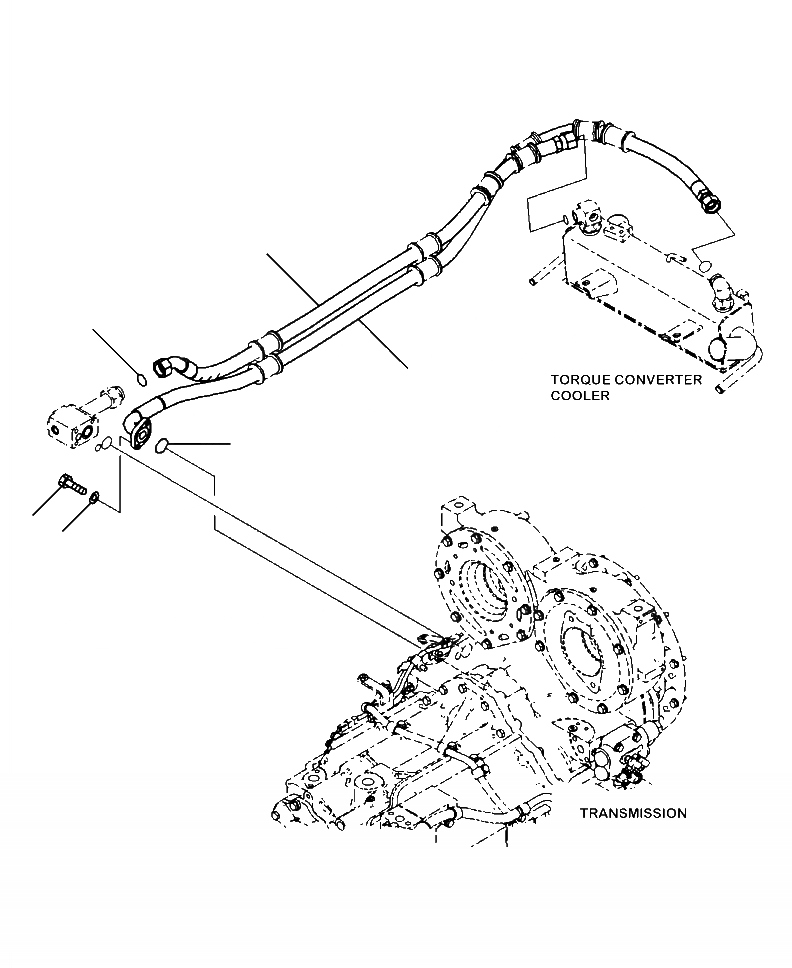 TORQUE CONVERTER COOLER

TRANSMISSION