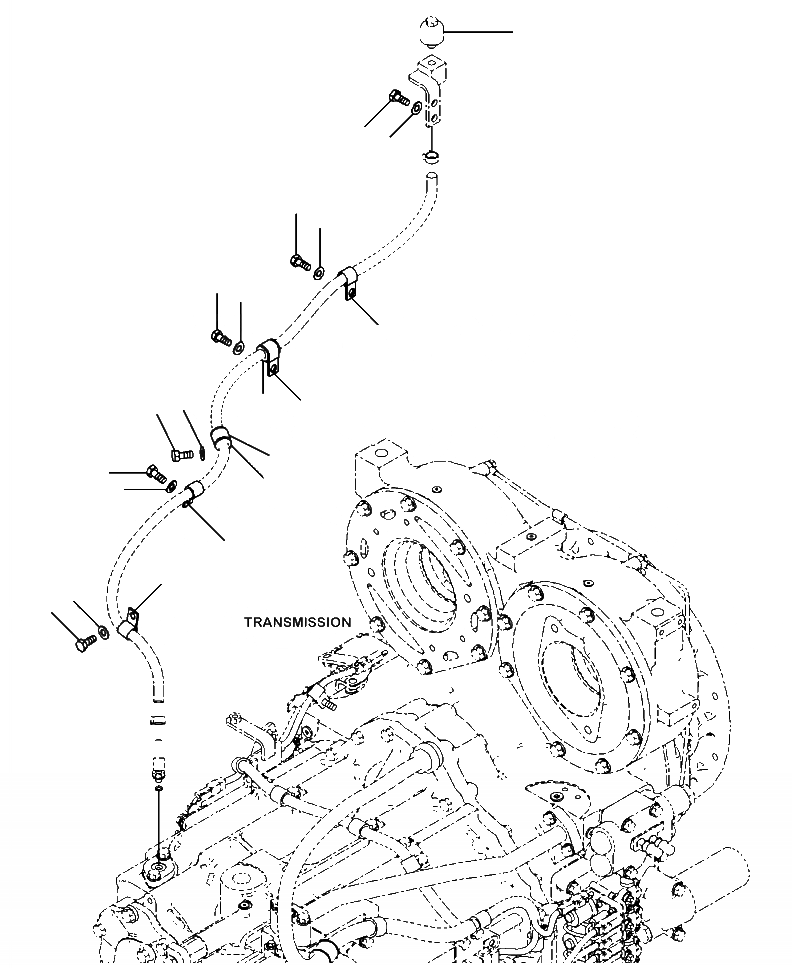 TRANSMISSION