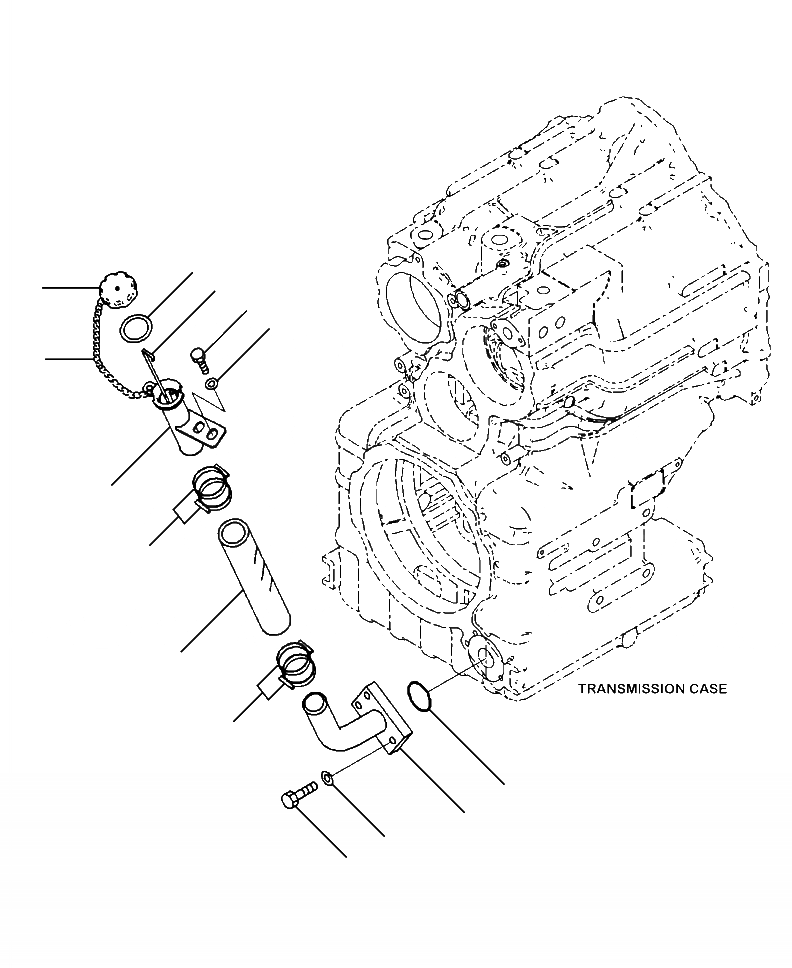 TRANSMISSION CASE