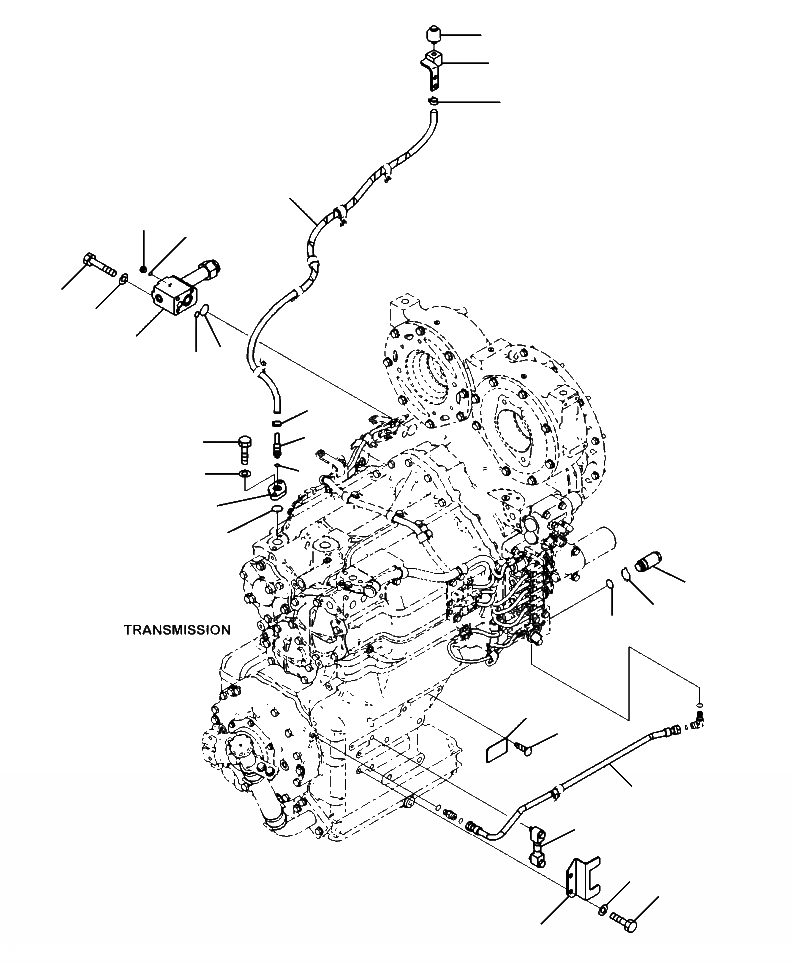 TRANSMISSION