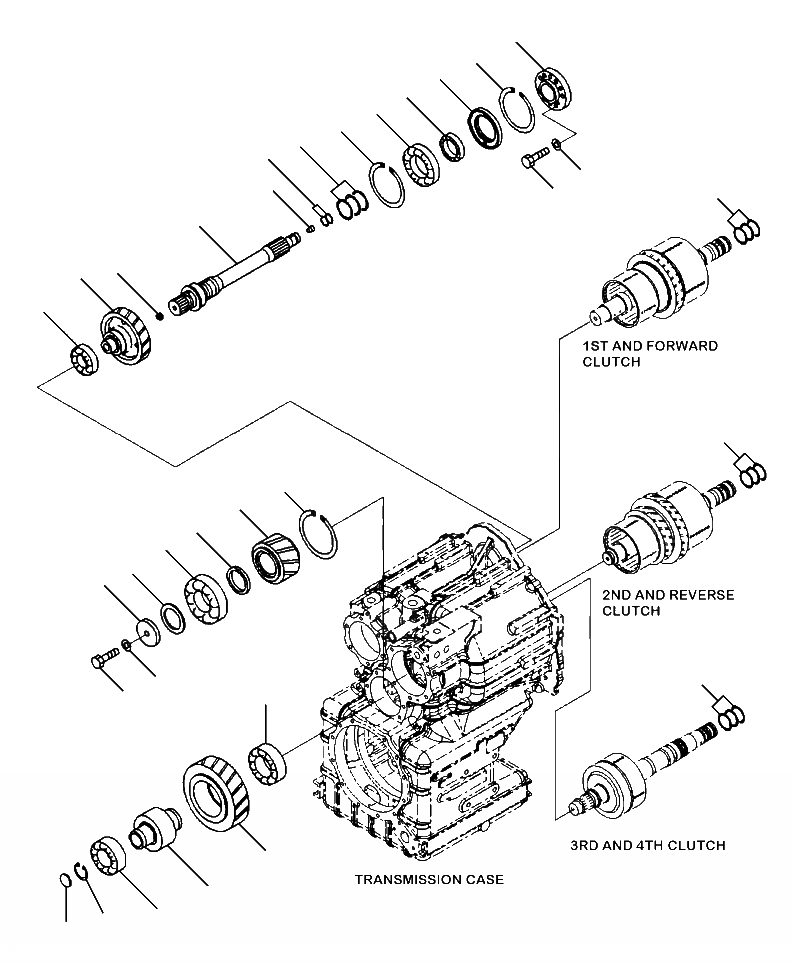 1ST AND FORWARD CLUTCH

2ND AND REVERSE CLUTCH

3RD AND 4TH CLUTCH

TRANSMISSION CASE