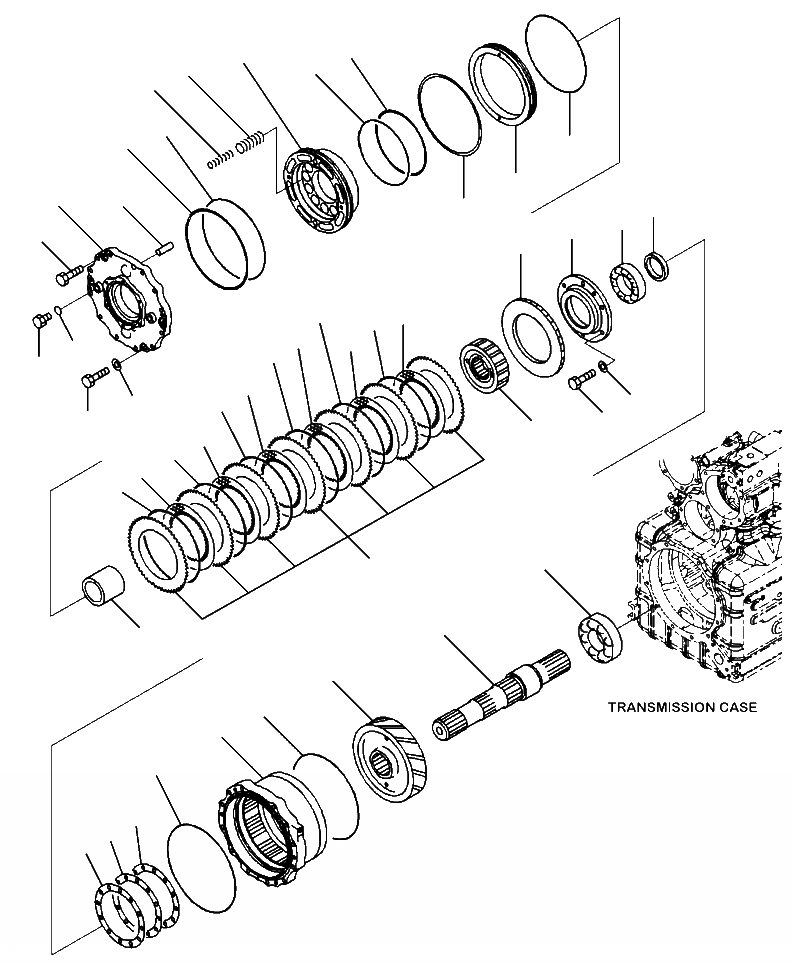 TRANSMISSION CASE