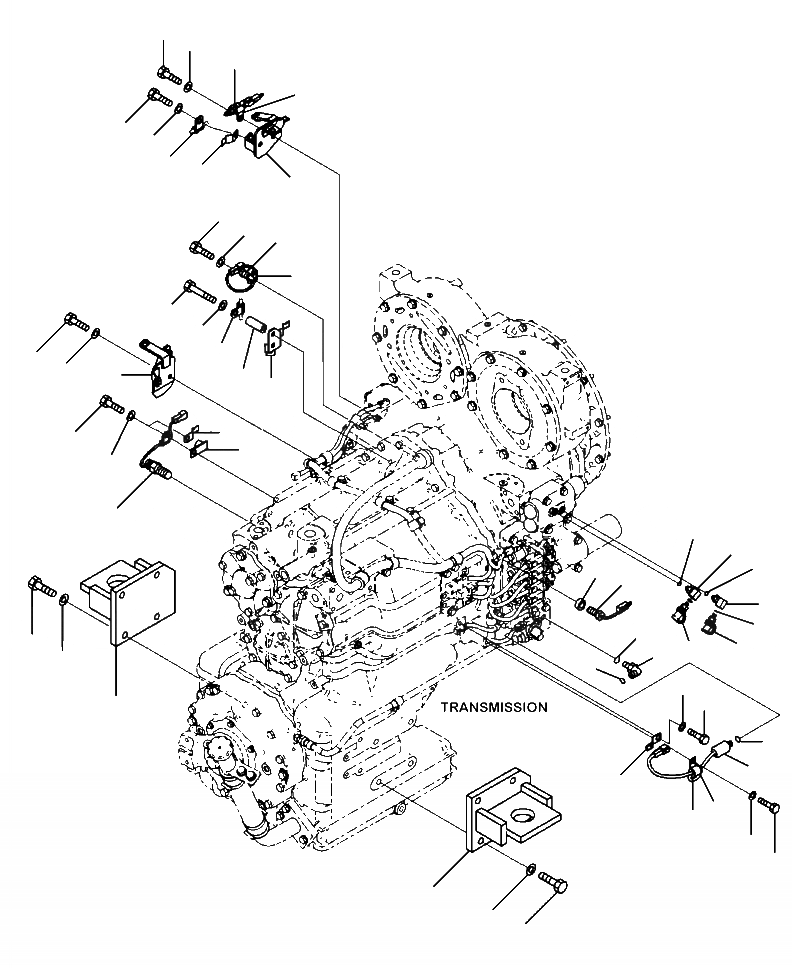 TRANSMISSION