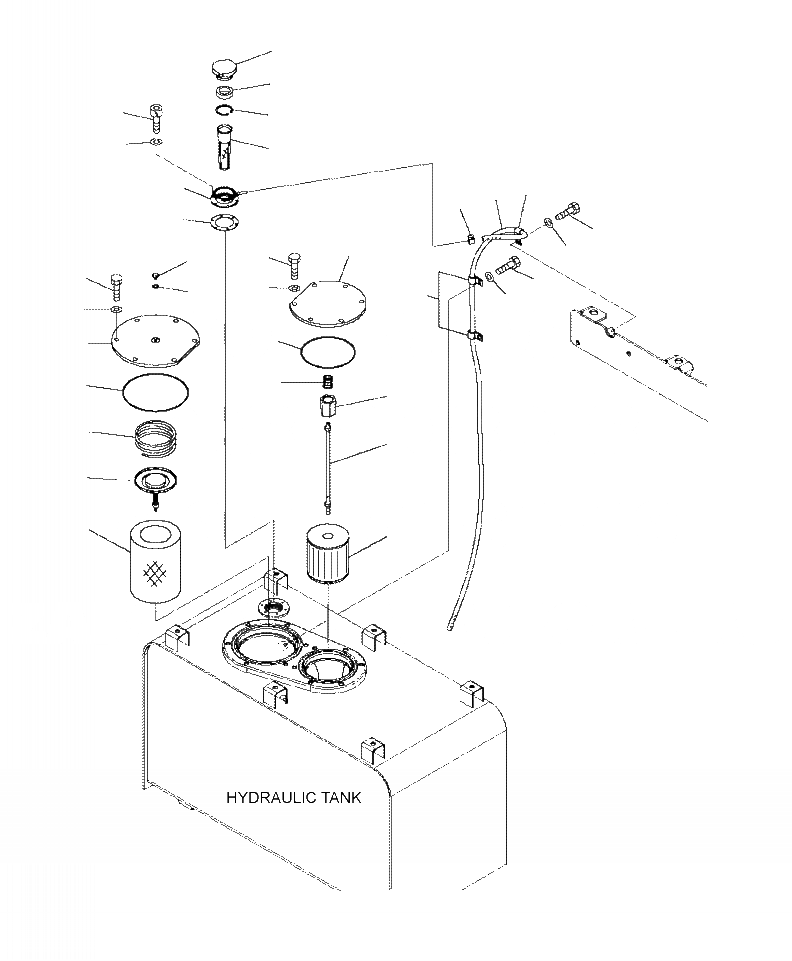 HYDRAULIC TANK