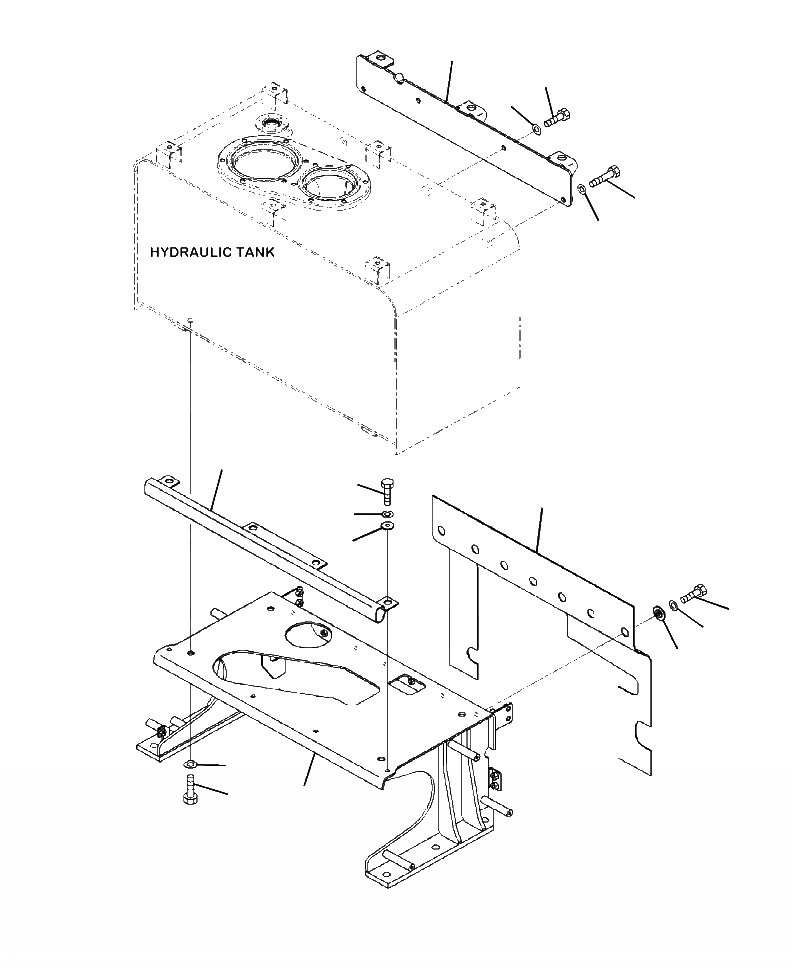 HYDRAULIC TANK