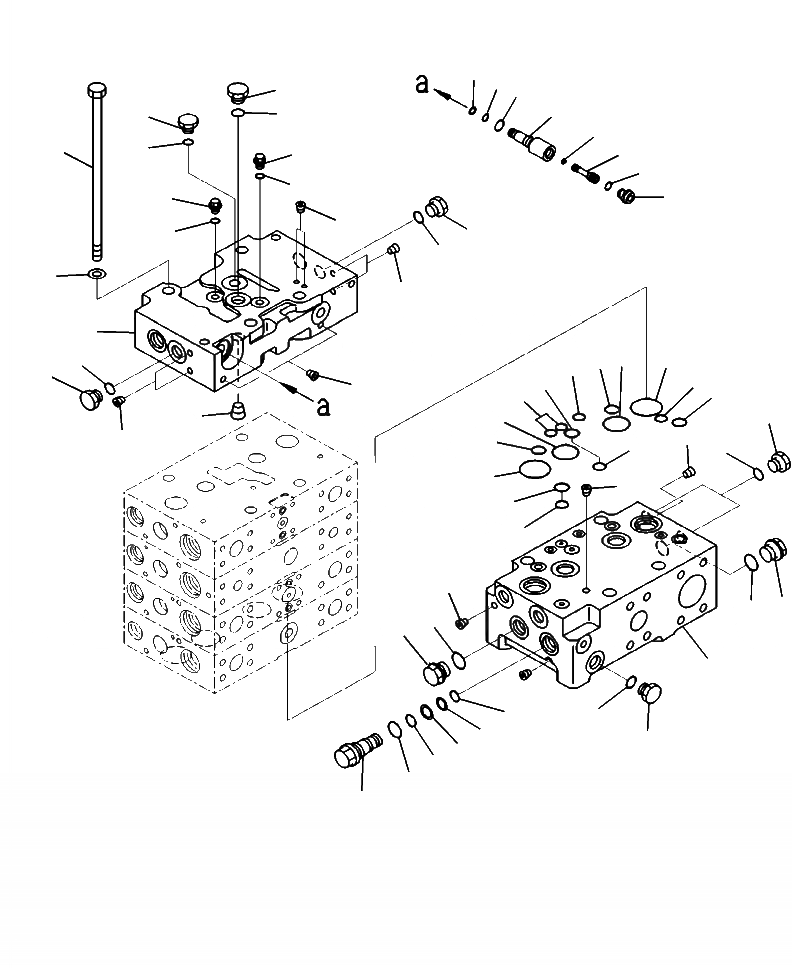 a

a