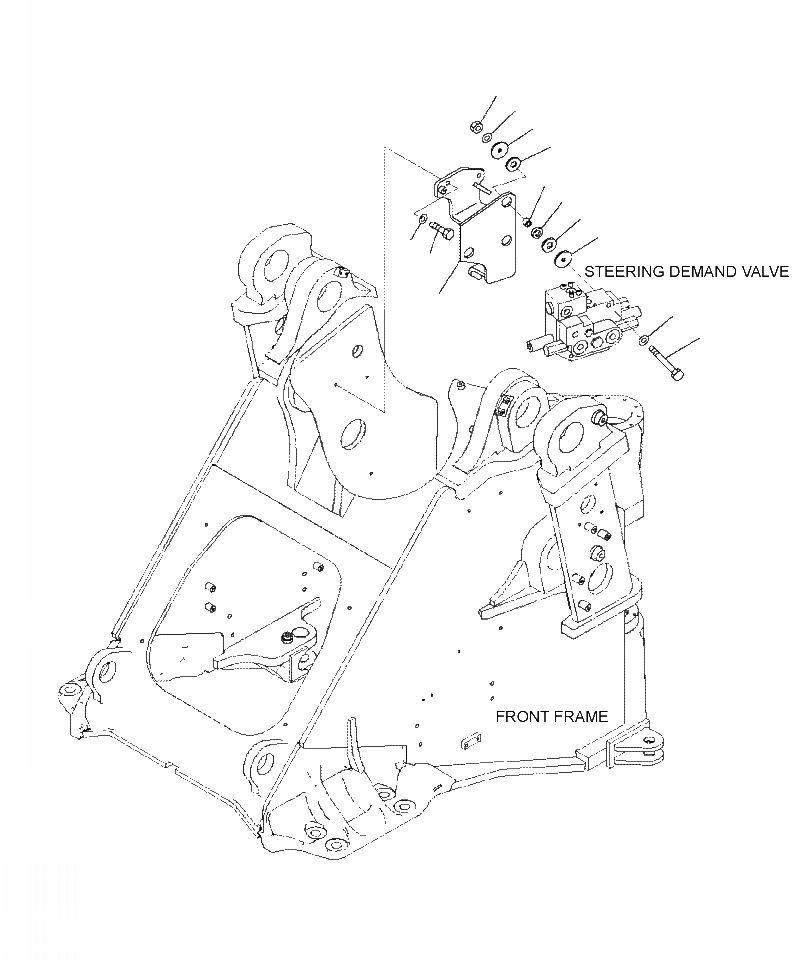 STEERING DEMAND VALVE

FRONT FRAME