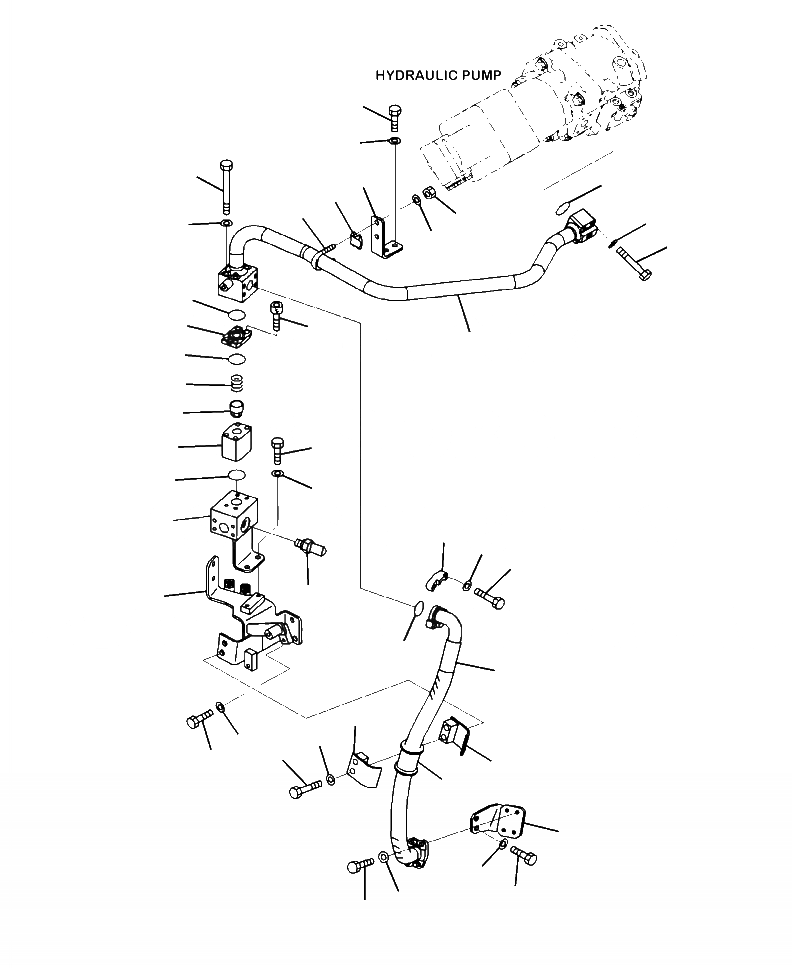 HYDRAULIC PUMP