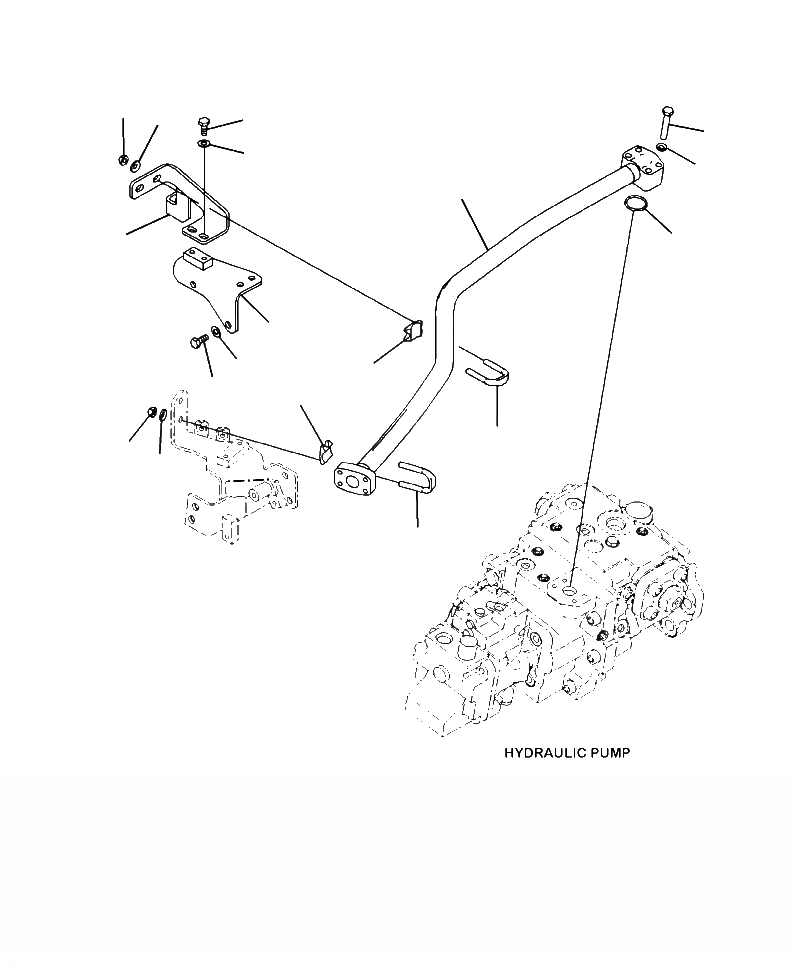 HYDRAULIC PUMP