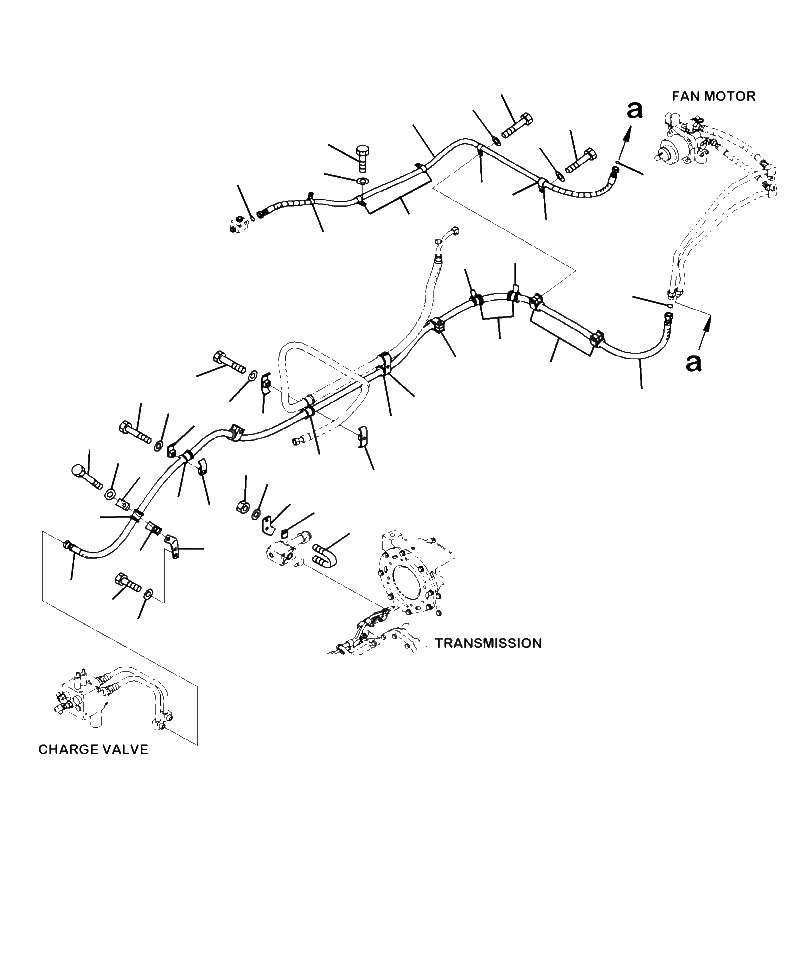 FAN MOTOR

a

a

TRANSMISSION

CHARGE VALVE