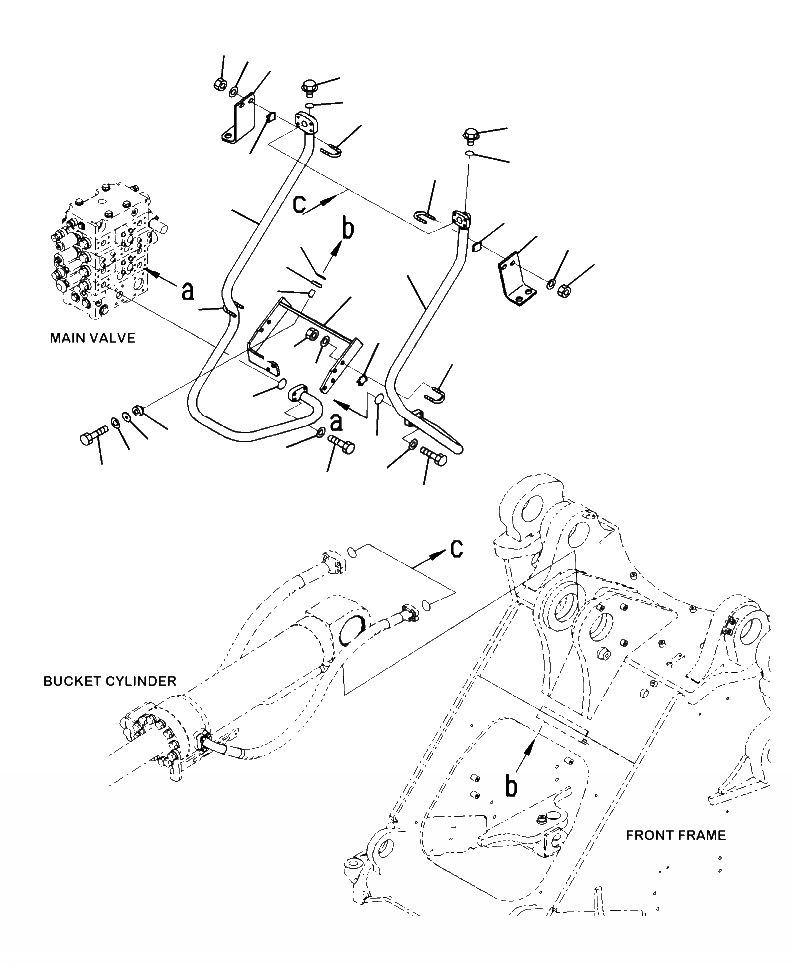 c
b
a
MAIN VALVE
a
c
BUCKET CYLINDER
b
FRONT FRAME