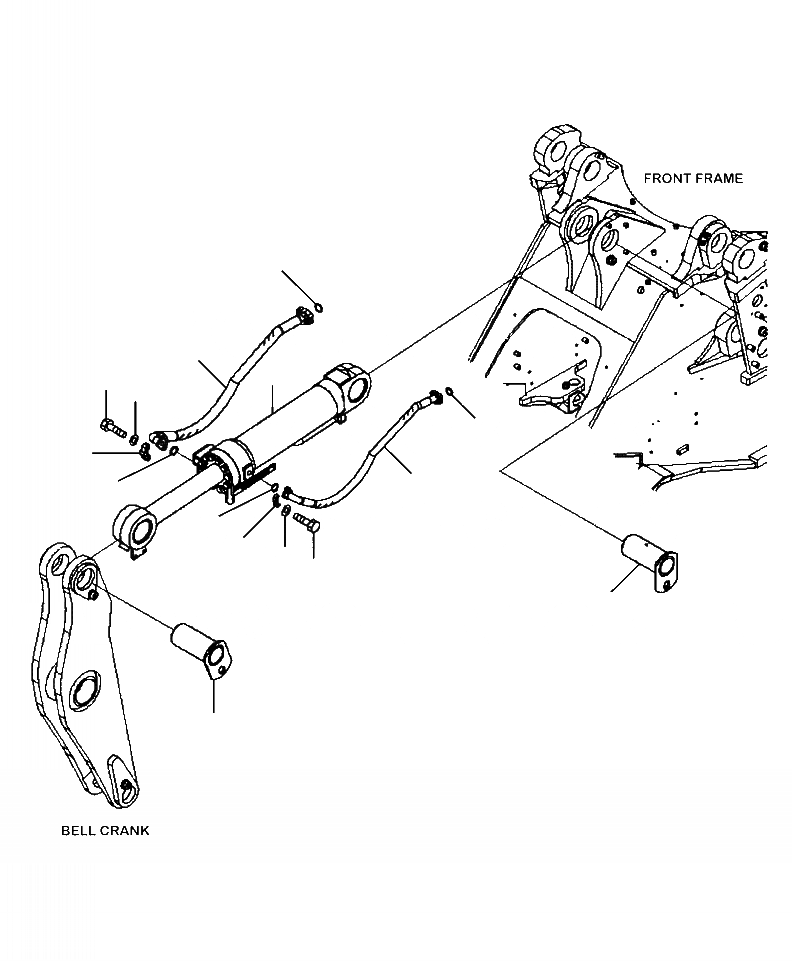 FRONT FRAME

BELL CRANK