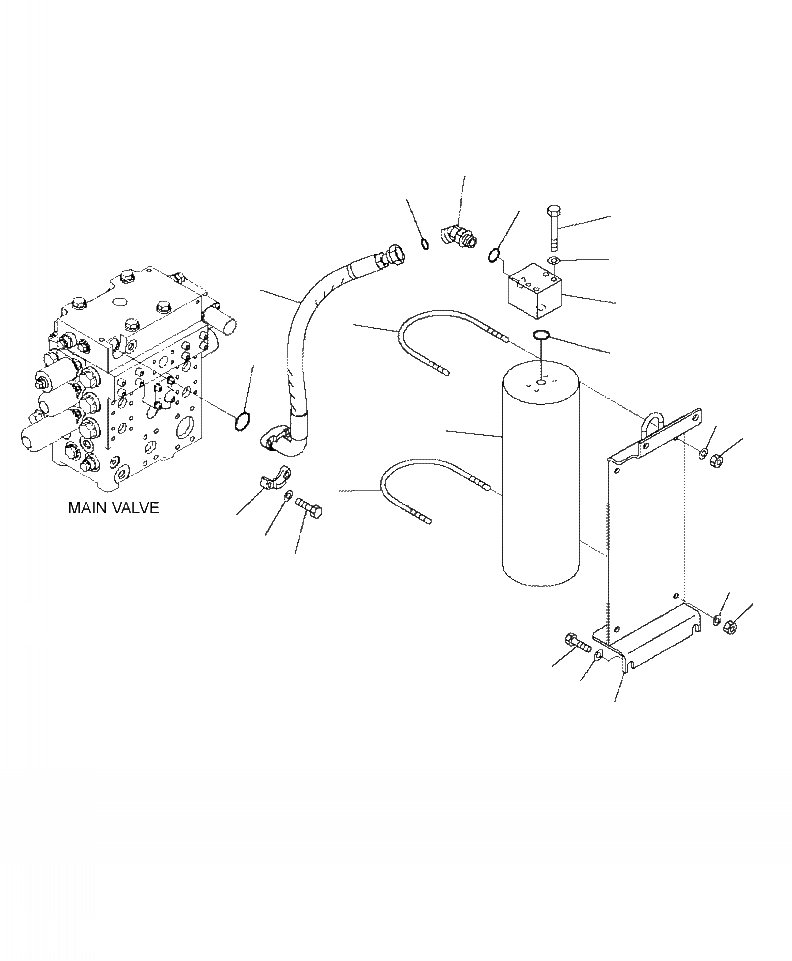 MAIN VALVE