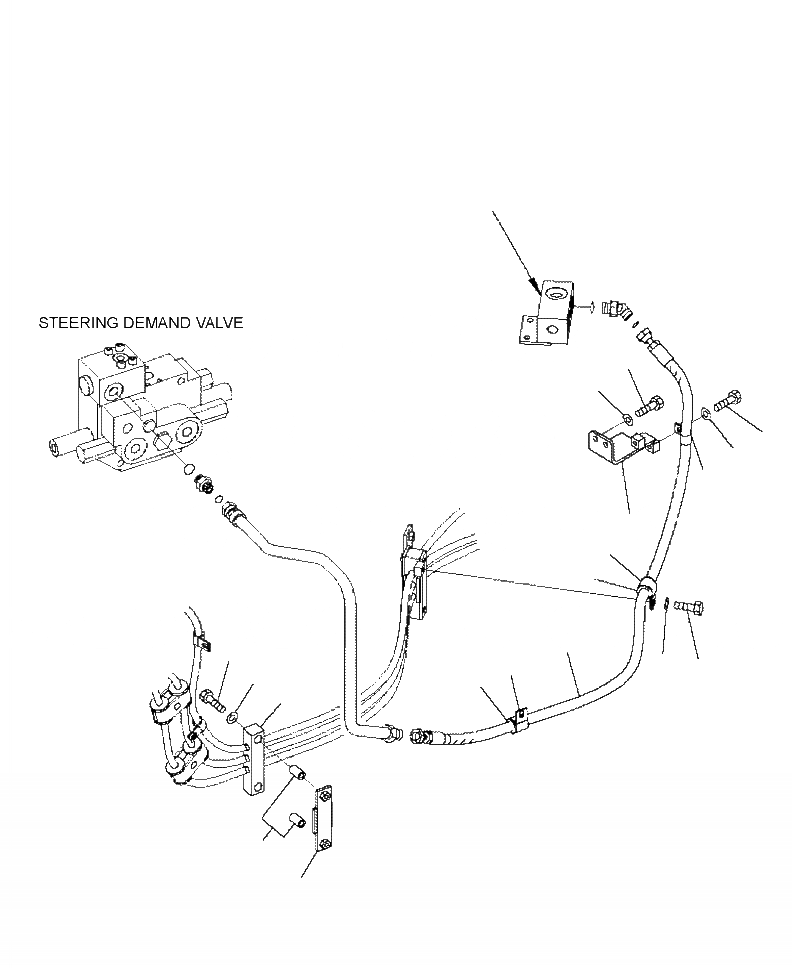 STEERING DEMAND VALVE