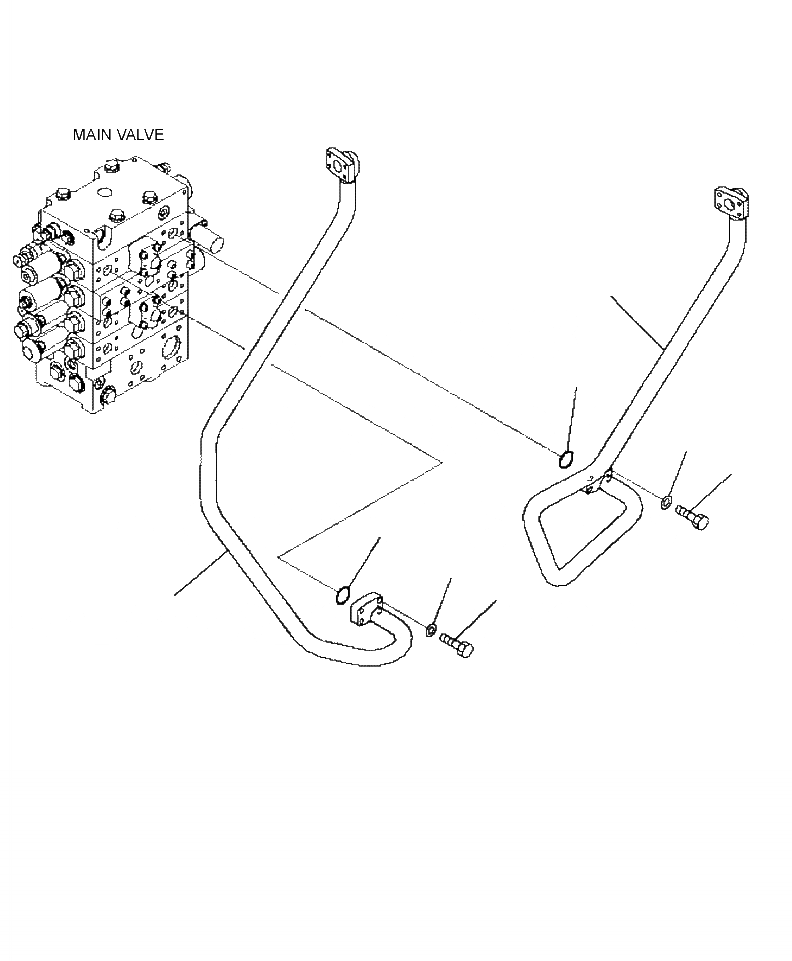 MAIN VALVE