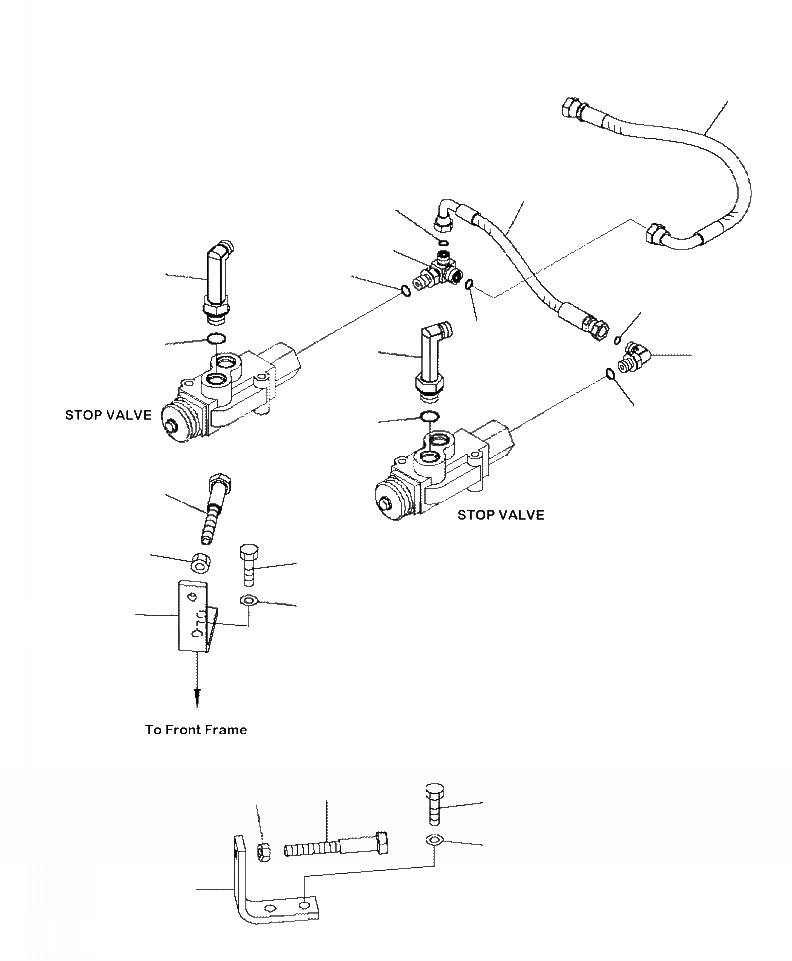 STOP VALVE

STOP VALVE

To Front Frame