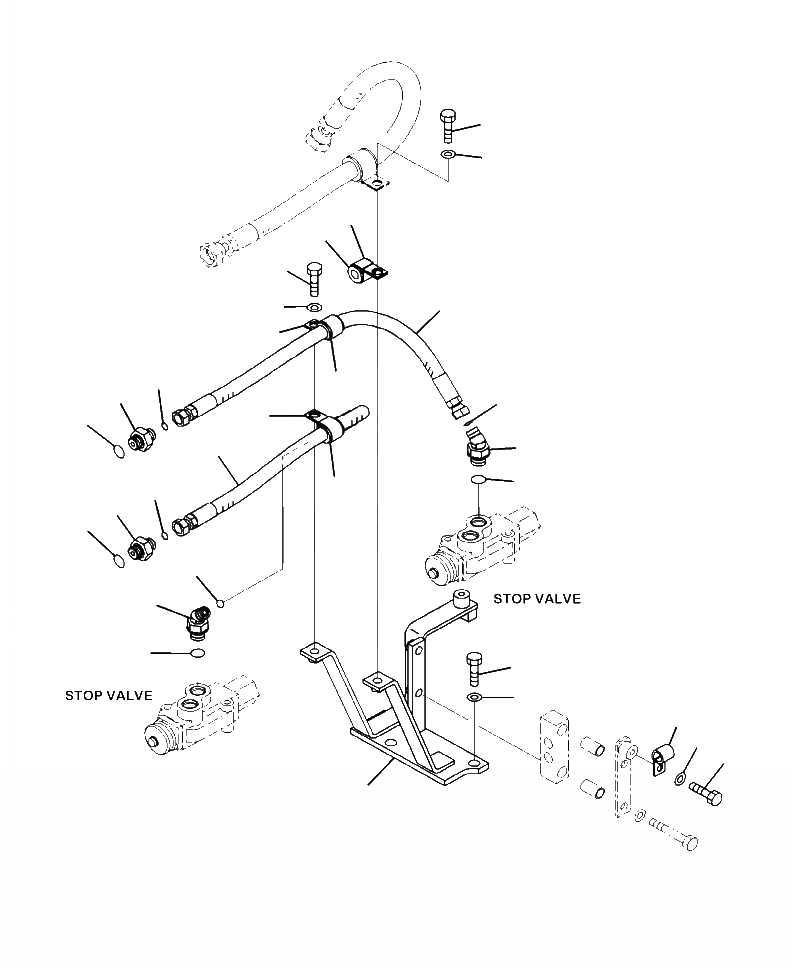 STOP VALVE

STOP VALVE