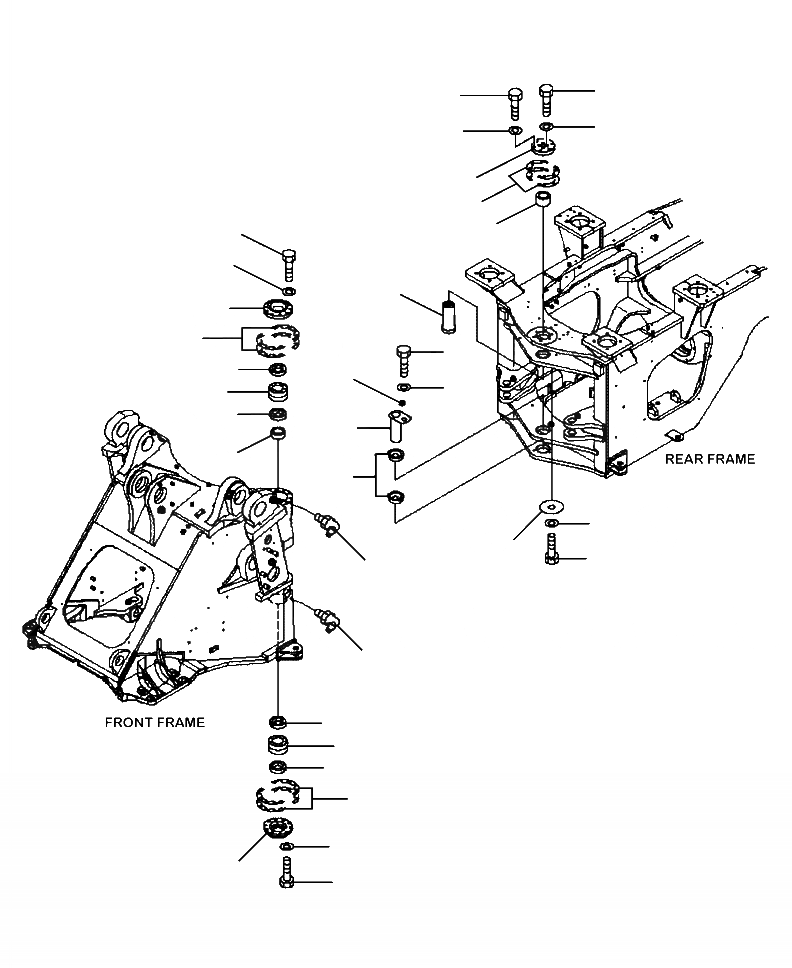 REAR FRAME

FRONT FRAME