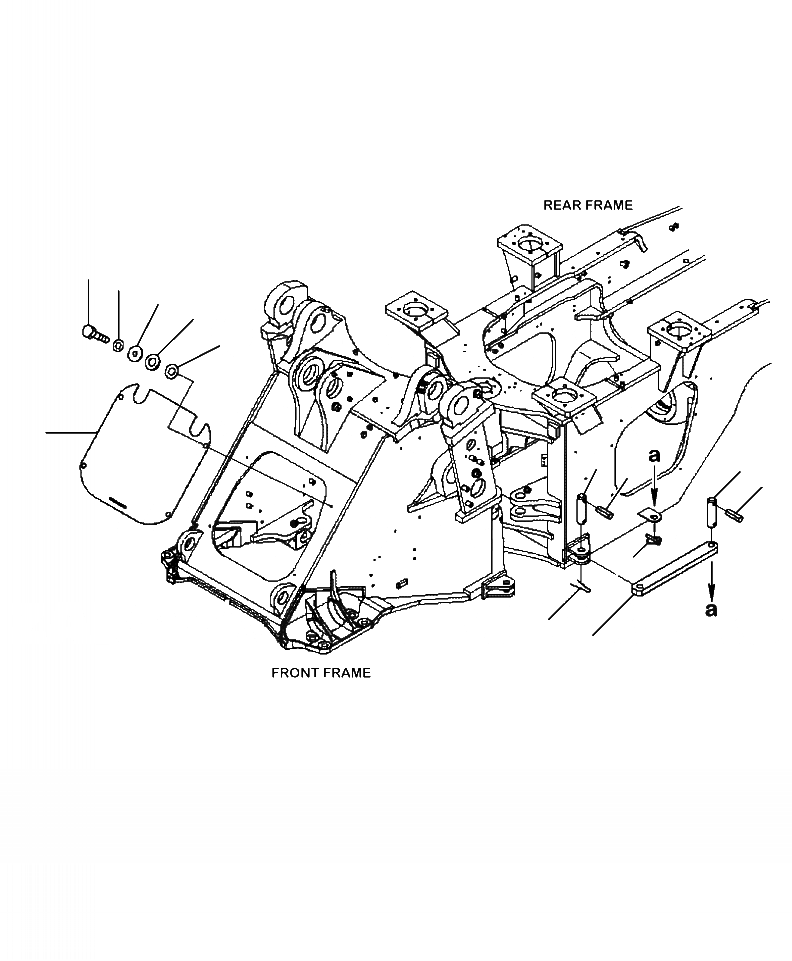 REAR FRAME

a

a

FRONT FRAME