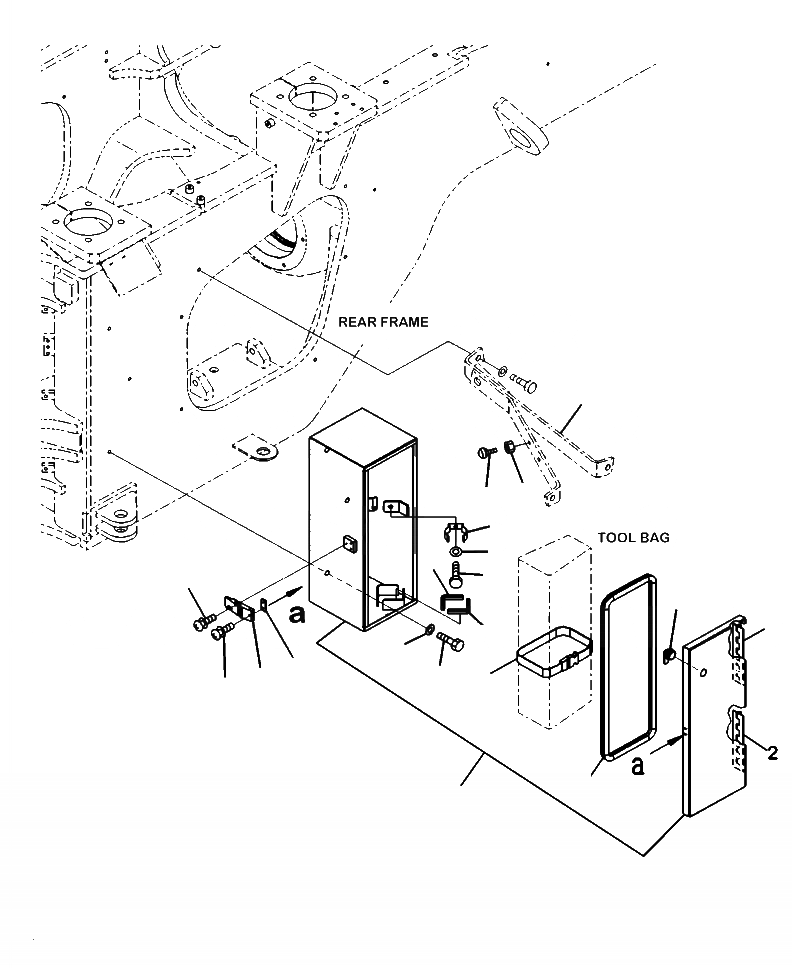 REAR FRAME

TOOL BAG

a

a

2