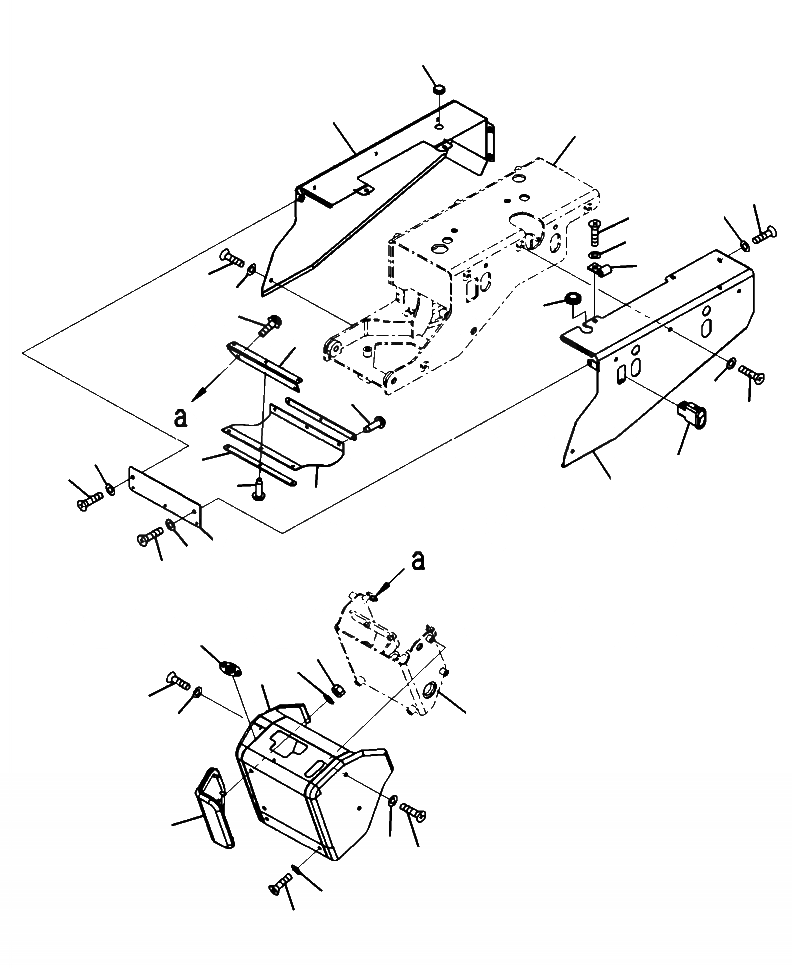 a

a