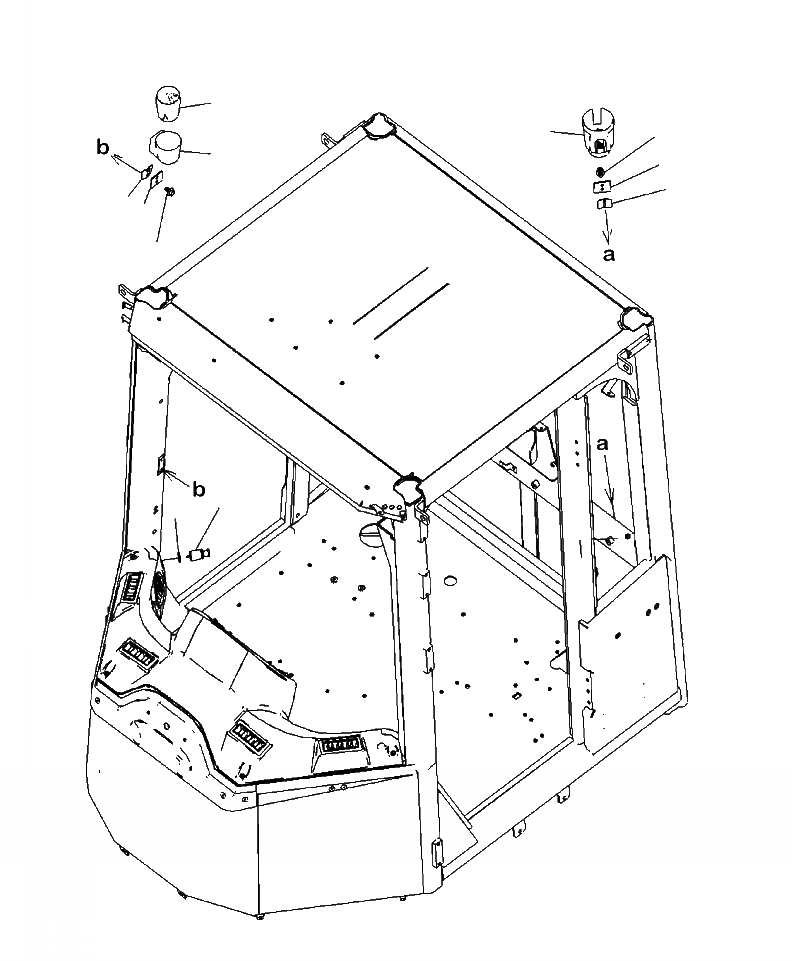 b
a
a
b