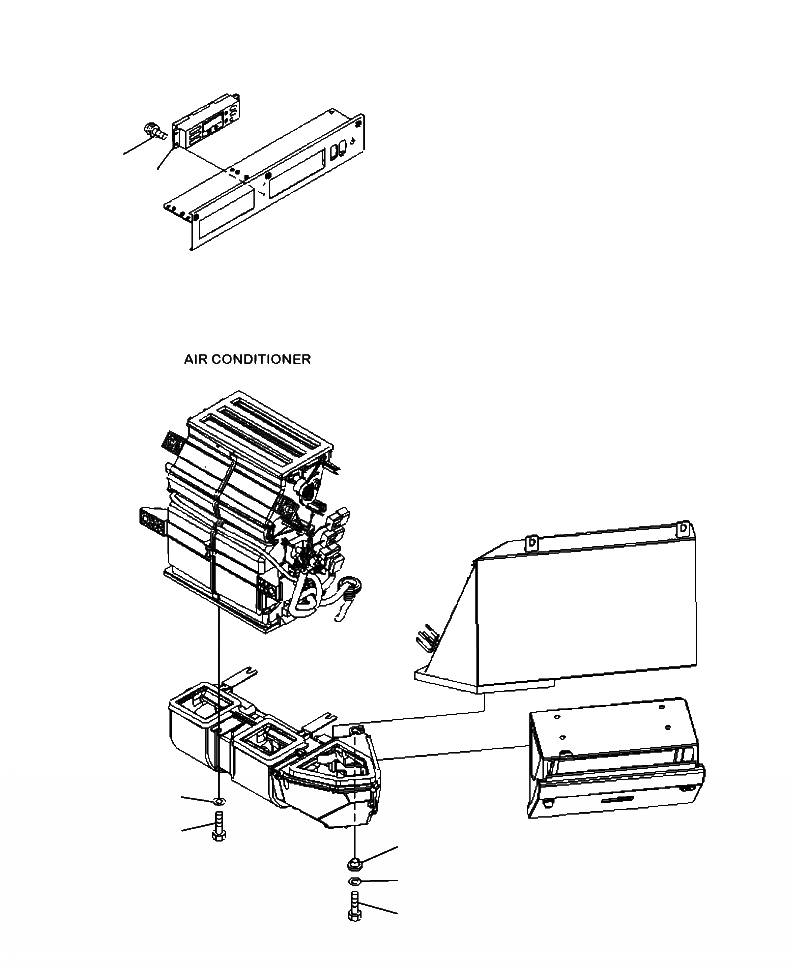 AIR CONDITIONER