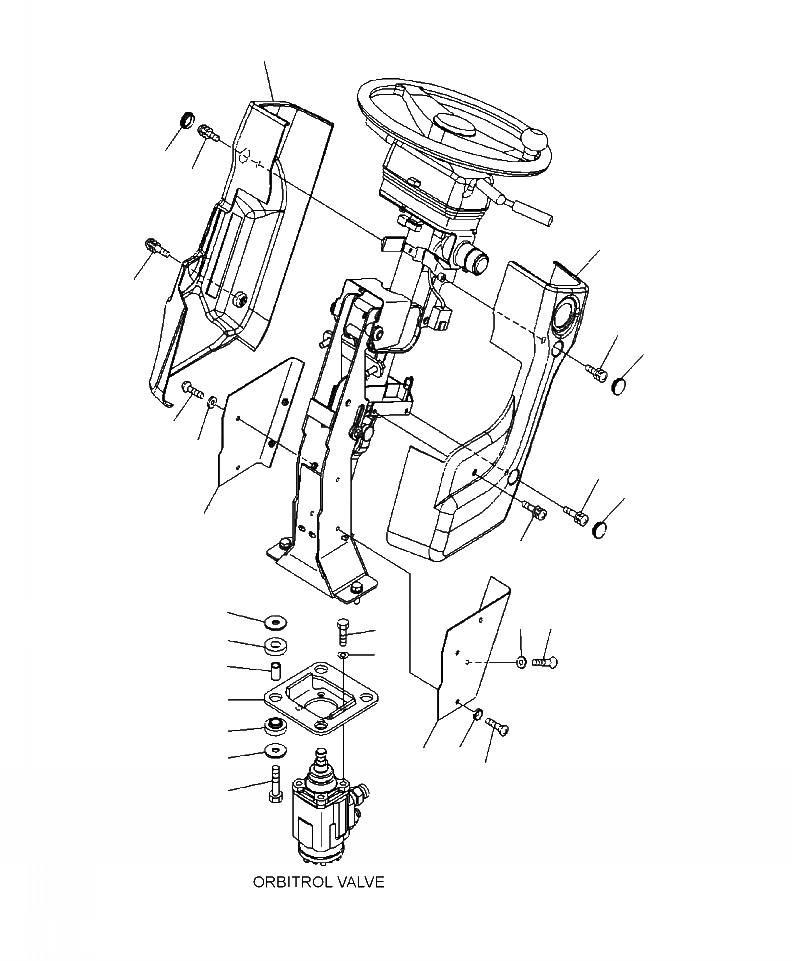 ORBITROL VALVE