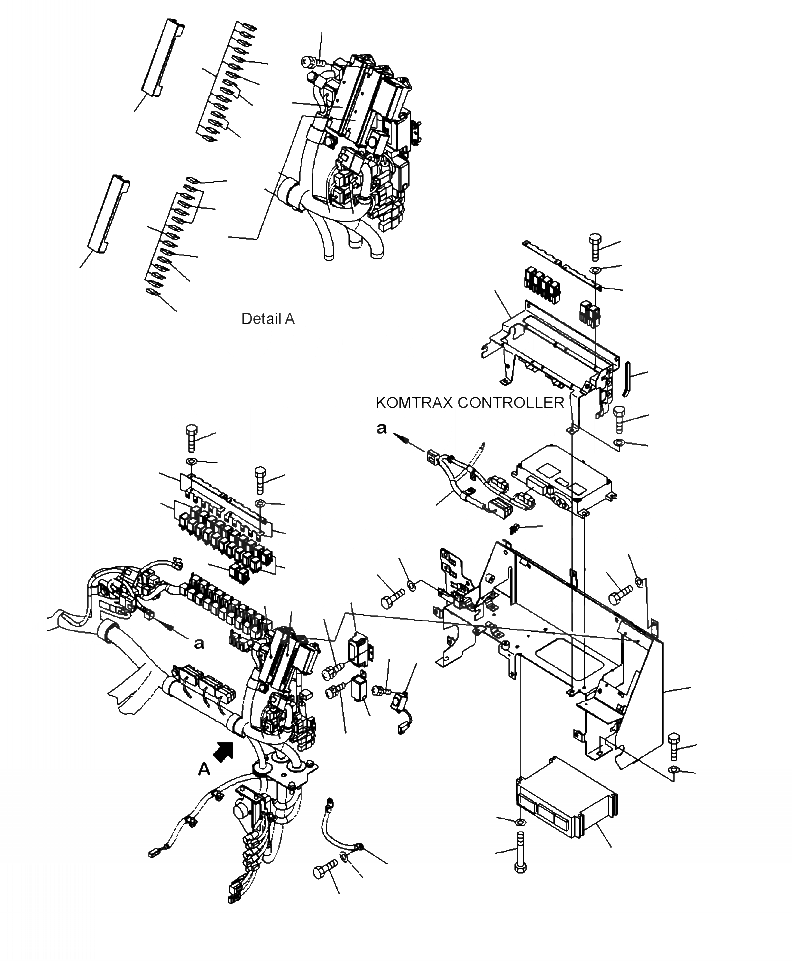 Detail A

KOMTRAX CONTROLLER

a

a

A