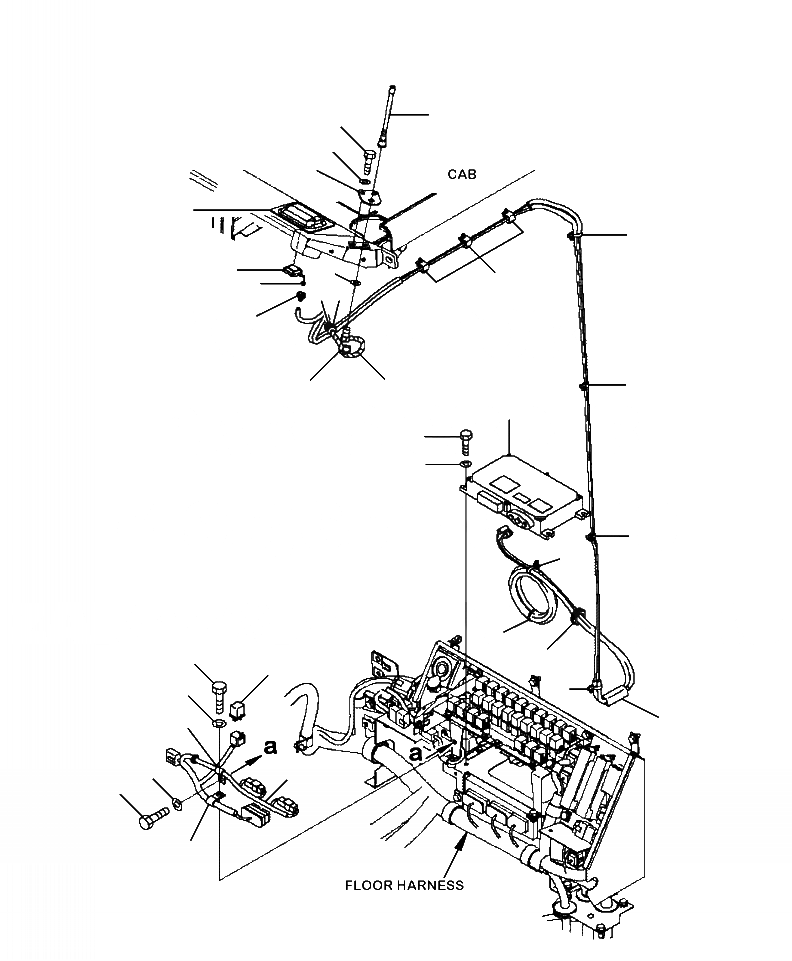 CAB

a

a

FLOOR HARNESS